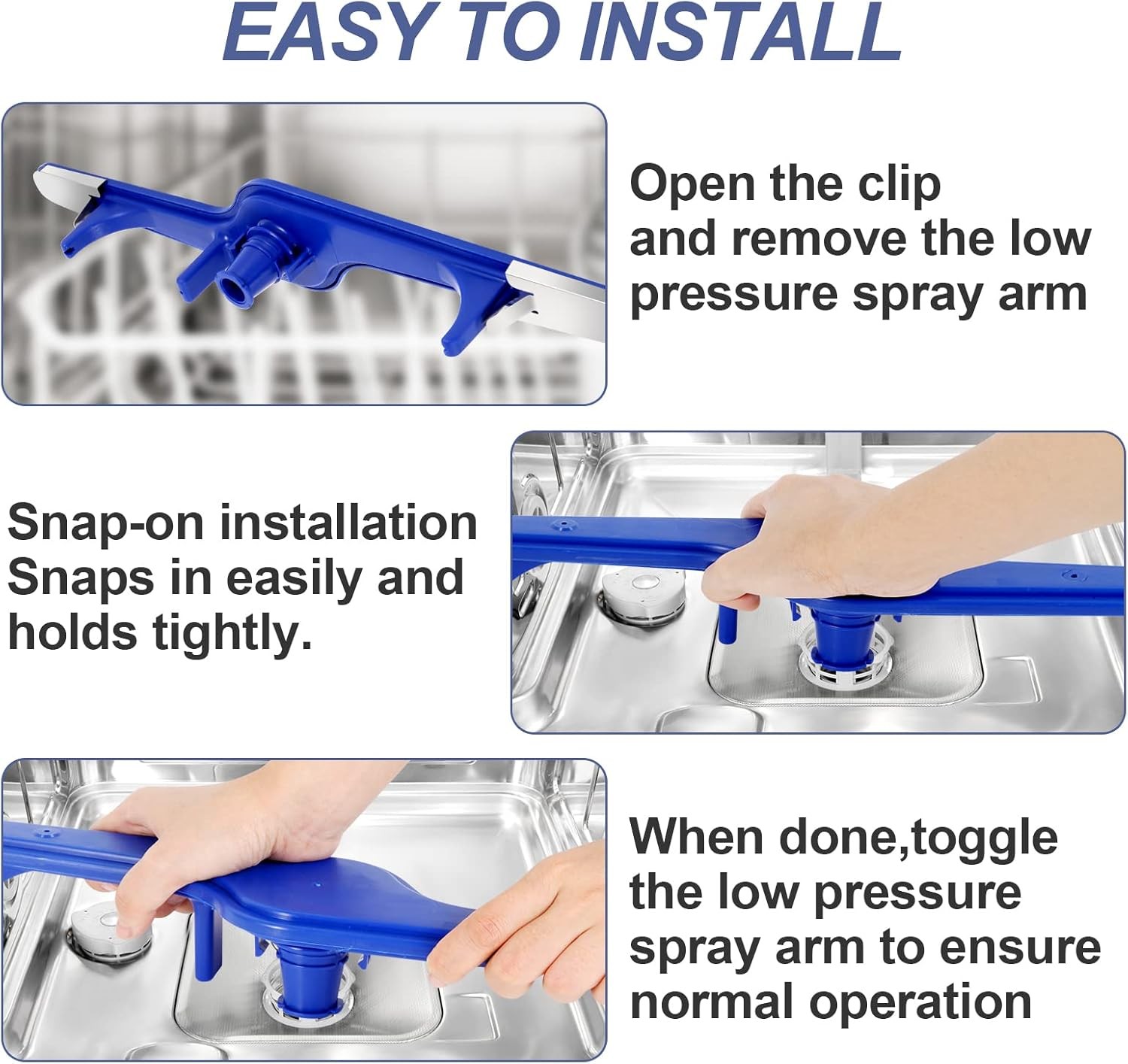 EASY TO INSTALL

Open the clip and remove the low pressure spray arm

Snap-on installation Snaps in easily and holds tightly.

When done,toggle the low pressure spray arm to ensure normal operation