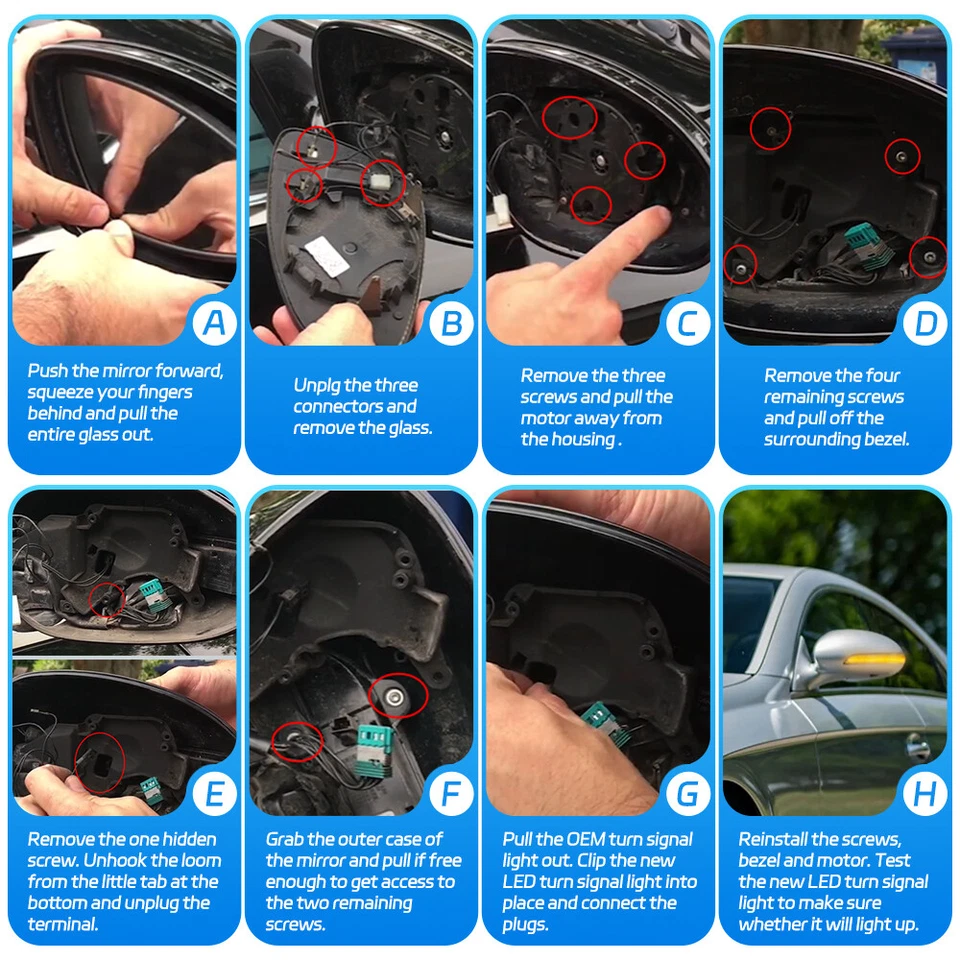 A

Push the mirror forward, squeeze your fingers behind and pull the entire glass out.

B

Unplg the three connectors and remove the glass.

C

Remove the three screws and pull the motor away from the housing .

D

Remove the four remaining screws and pull off the surrounding bezel.

E

Remove the one hidden screw. Unhook the loom from the little tab at the bottom and unplug the terminal.

F

Grab the outer case of the mirror and pull if free enough to get access to the two remaining screws.

G

Pull the OEM turn signal light out. Clip the new LED turn signal light into place and connect the plugs.

H

Reinstall the screws, bezel and motor. Test the new LED turn signal light to make sure whether it will light up.