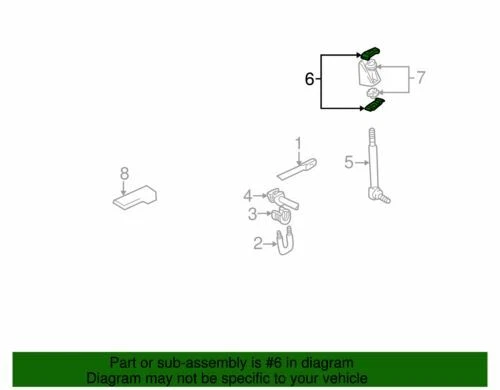 6
7
1
5
8
4
3
2

Part or sub-assembly is #6 in diagram
Diagram may not be specific to your vehicle