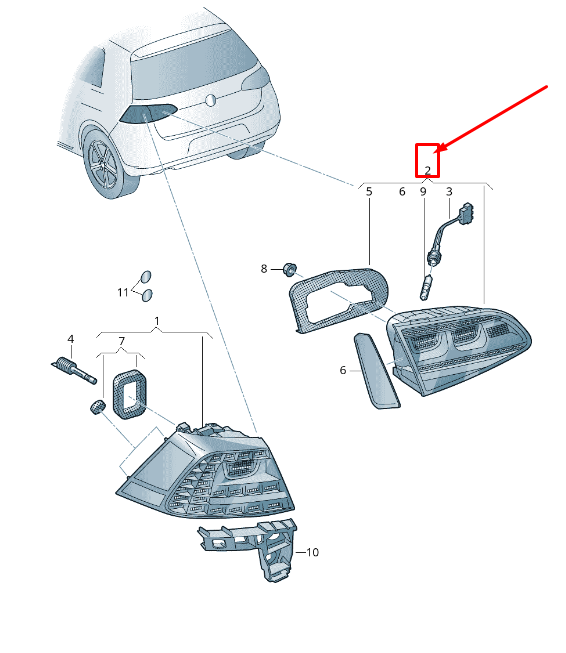 2
5
6
9
3
8
11
1
4
7
6
10