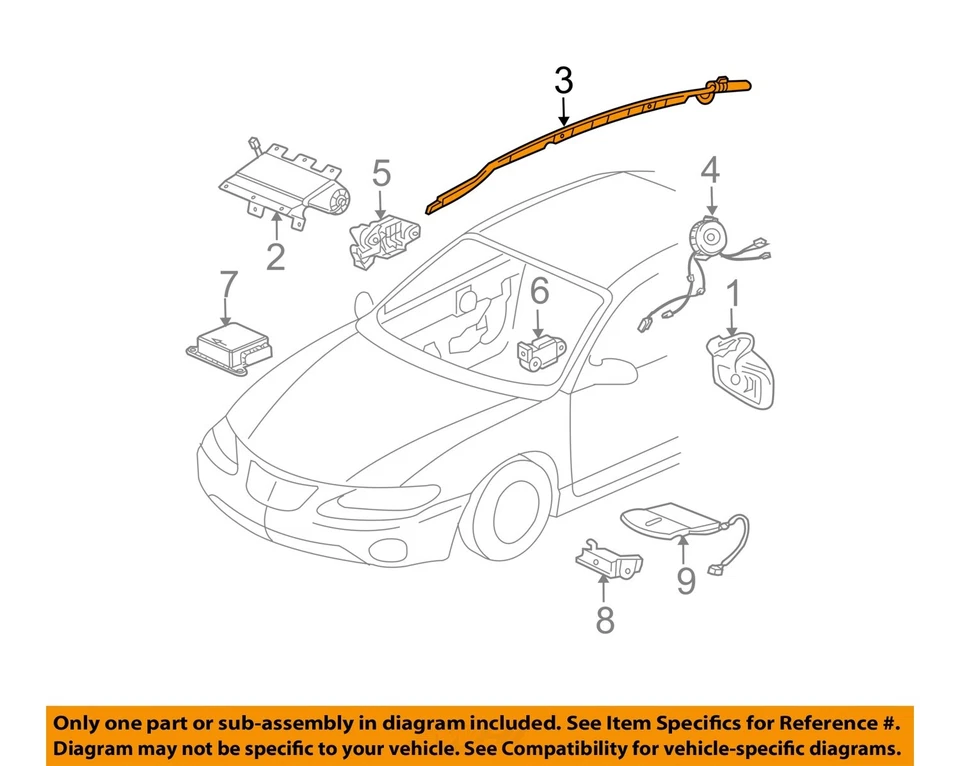 3
5
4
2
7
6
1
9
8

Only one part or sub-assembly in diagram included. See Item Specifics for Reference #. Diagram may not be specific to your vehicle. See Compatibility for vehicle-specific diagrams.