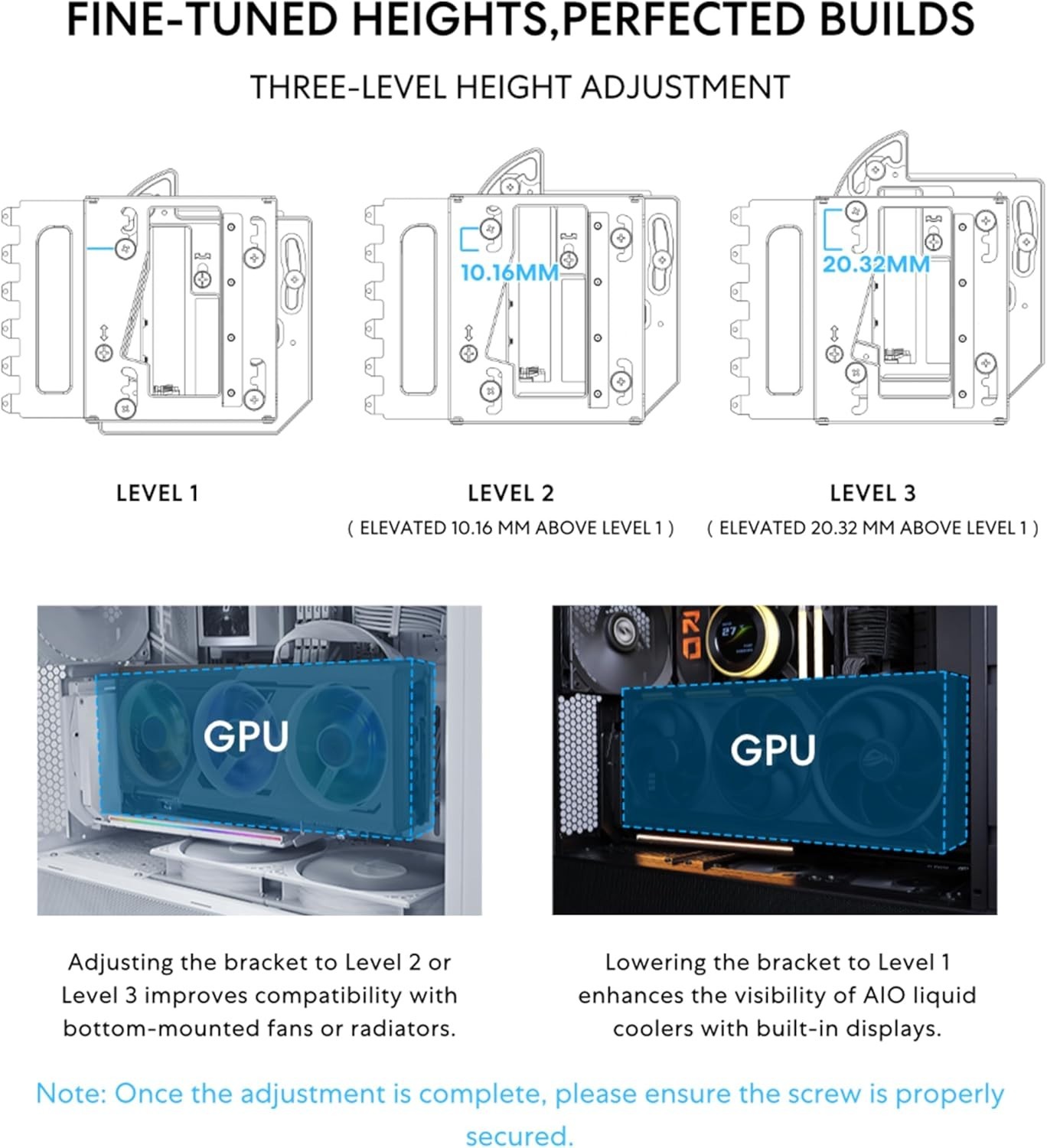 FINE-TUNED HEIGHTS,PERFECTED BUILDS

THREE-LEVEL HEIGHT ADJUSTMENT

10.16MM

20.32MM

LEVEL 1

LEVEL 2
( ELEVATED 10.16 MM ABOVE LEVEL 1 )

LEVEL 3
( ELEVATED 20.32 MM ABOVE LEVEL 1 )

GPU

GPU

Adjusting the bracket to Level 2 or Level 3 improves compatibility with bottom-mounted fans or radiators.

Lowering the bracket to Level 1 enhances the visibility of AIO liquid coolers with built-in displays.

Note: Once the adjustment is complete, please ensure the screw is properly secured.