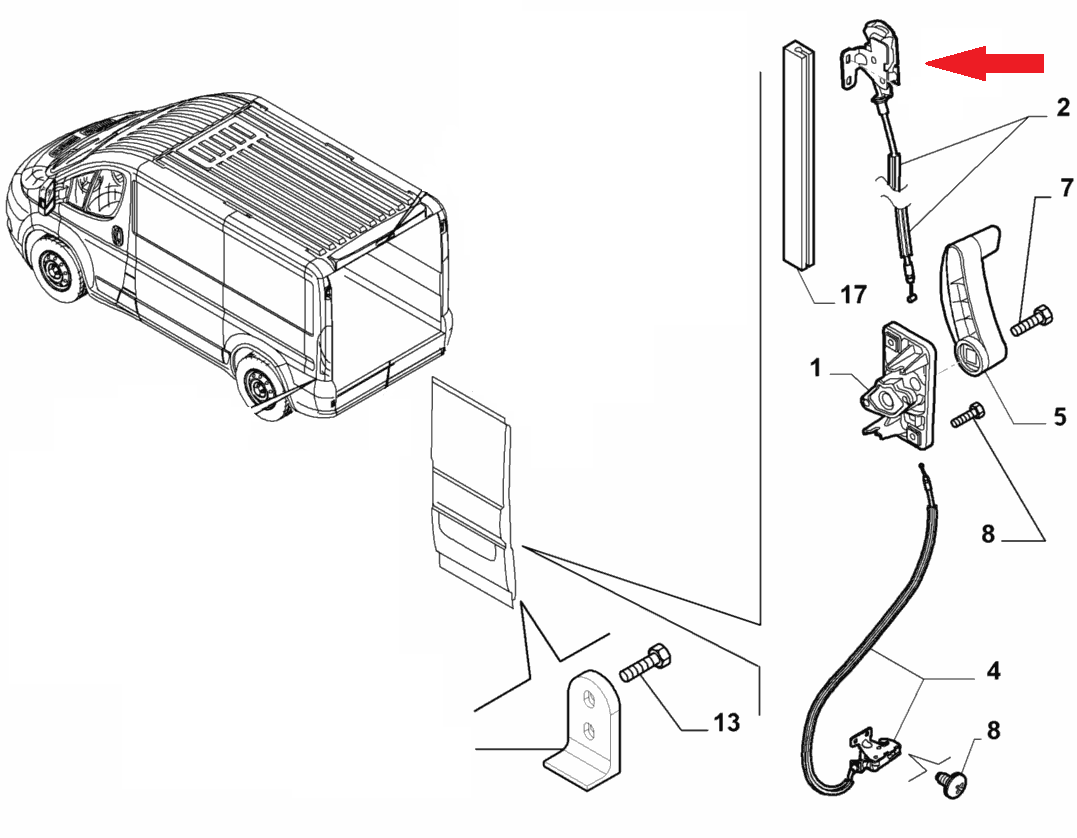 2
7
17
1
5
8
4
13
8