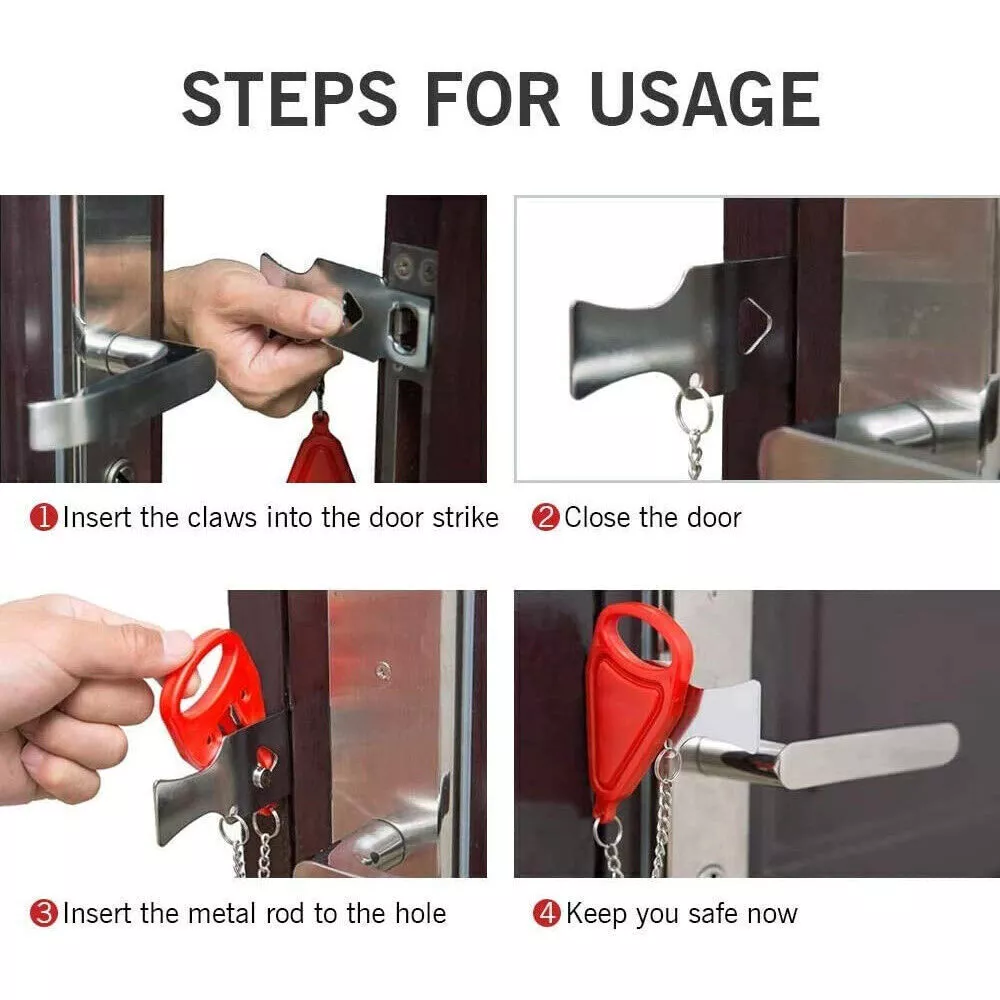 STEPS FOR USAGE

1 Insert the claws into the door strike

2 Close the door

3 Insert the metal rod to the hole

4 Keep you safe now