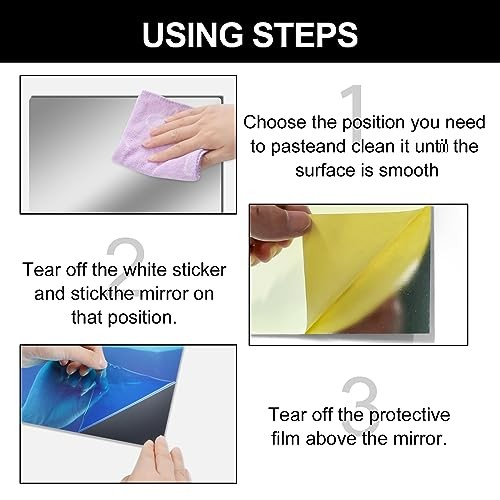 USING STEPS

1

Choose the position you need to pasteand clean it until the surface is smooth

2

Tear off the white sticker and stickthe mirror on that position.

3

Tear off the protective film above the mirror.