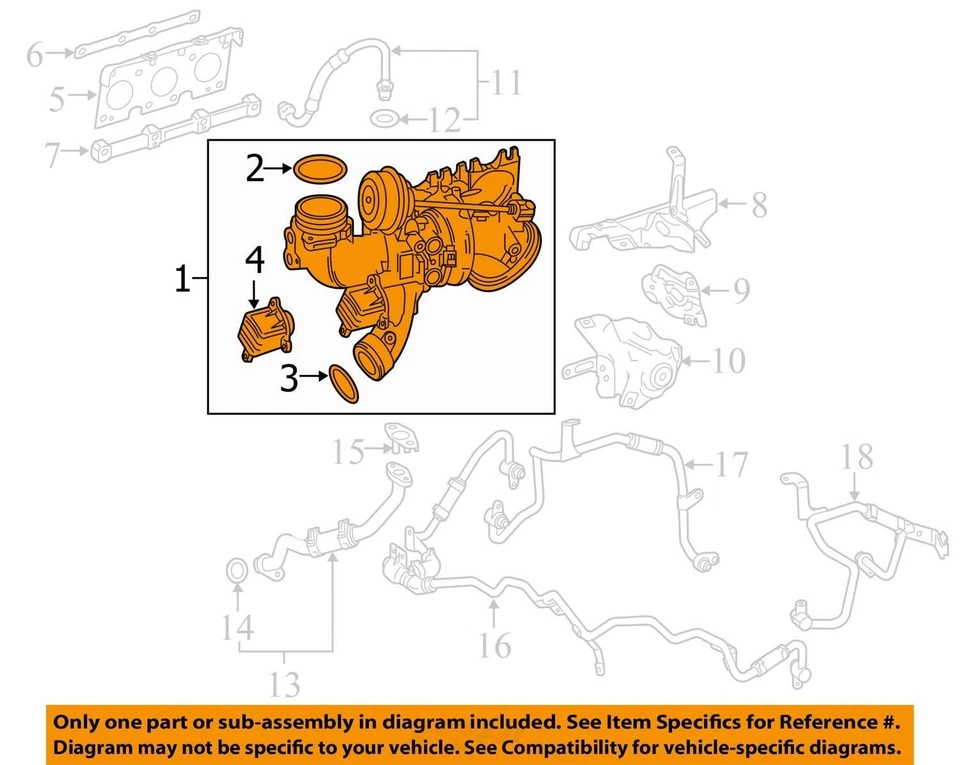 6
5
7
11
12
2
1
4
3
8
9
10
15
17
18
14
13
16

Only one part or sub-assembly in diagram included. See Item Specifics for Reference #. Diagram may not be specific to your vehicle. See Compatibility for vehicle-specific diagrams.