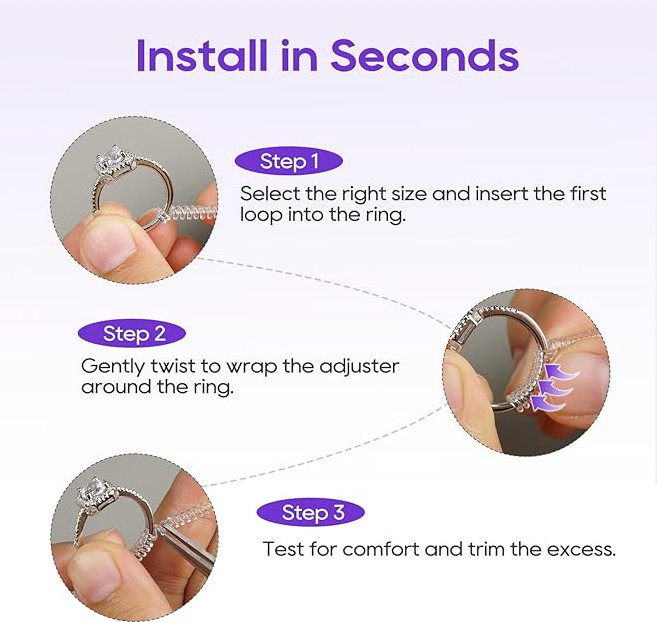 Install in Seconds

Step 1

Select the right size and insert the first loop into the ring.

Step 2

Gently twist to wrap the adjuster around the ring.

Step 3

Test for comfort and trim the excess.