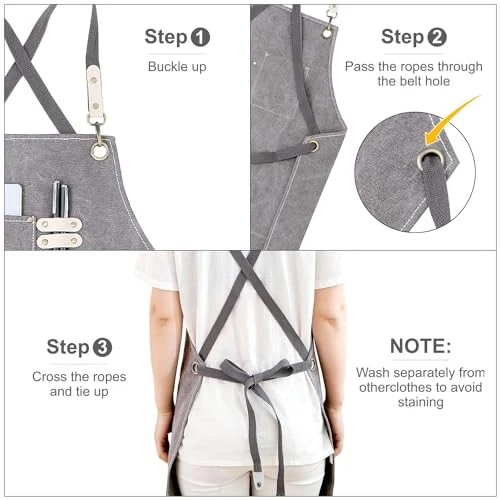 Step 1
Buckle up

Step 2
Pass the ropes through the belt hole

Step 3
Cross the ropes and tie up

NOTE:
Wash separately from otherclothes to avoid staining