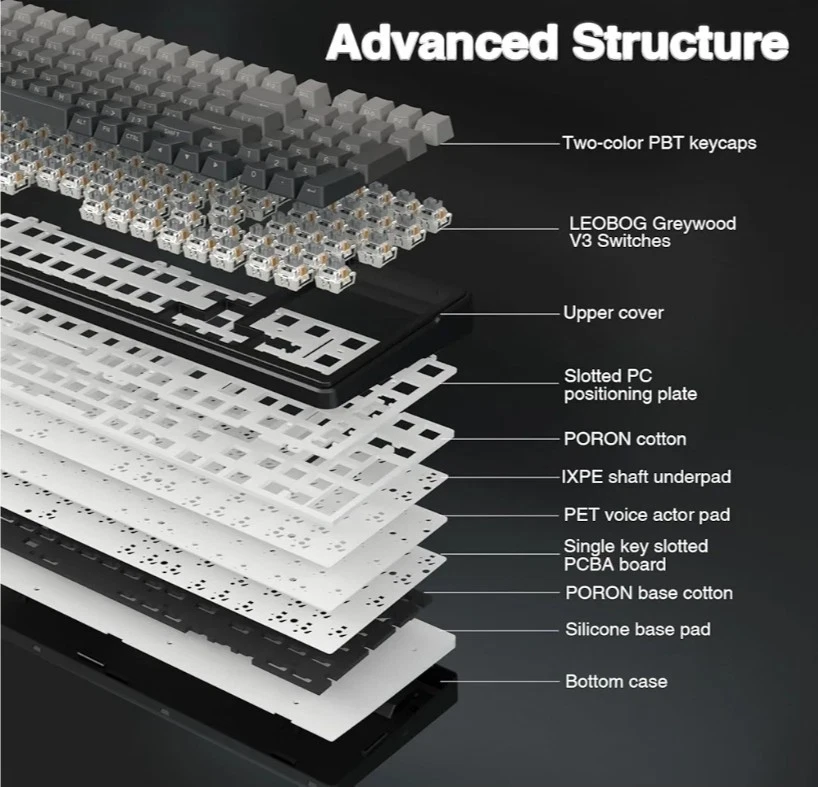 Advanced Structure

Two-color PBT keycaps

LEOBOG Greywood V3 Switches

Upper cover

Slotted PC positioning plate

PORON cotton

IXPE shaft underpad

PET voice actor pad

Single key slotted PCBA board

PORON base cotton

Silicone base pad

Bottom case