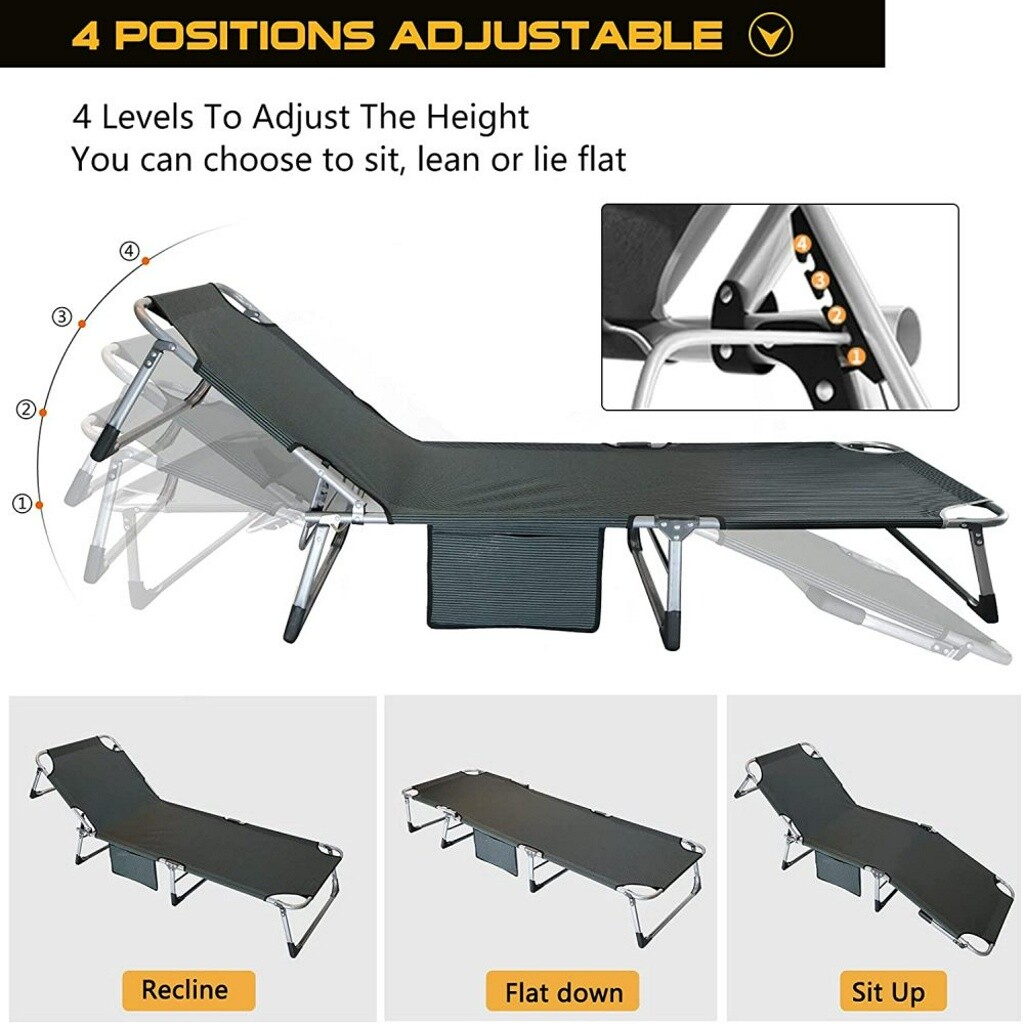 4 POSITIONS ADJUSTABLE

4 Levels To Adjust The Height
You can choose to sit, lean or lie flat

④
③
②
①

4
3
2
1

Recline

Flat down

Sit Up