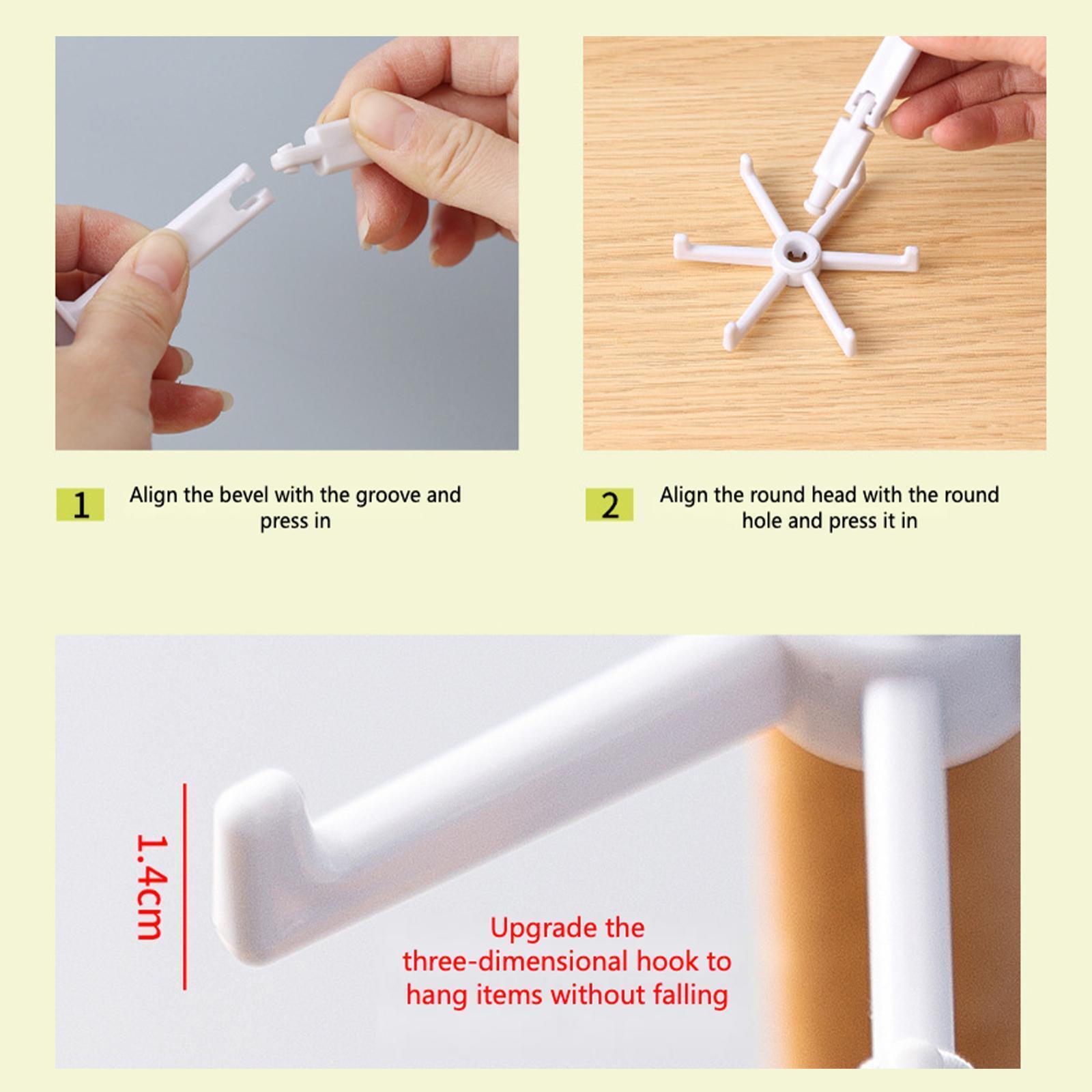 1 Align the bevel with the groove and press in

2 Align the round head with the round hole and press it in

1.4cm

Upgrade the three-dimensional hook to hang items without falling