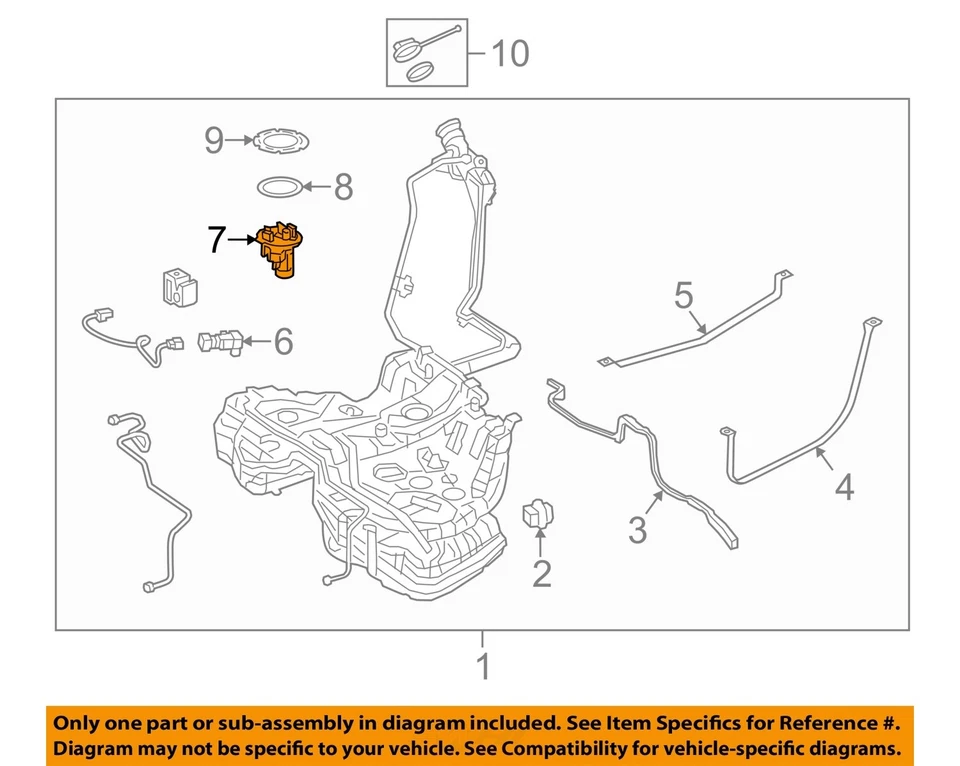 10

9

8

7

6

5

4

3

2

1

Only one part or sub-assembly in diagram included. See Item Specifics for Reference #.
Diagram may not be specific to your vehicle. See Compatibility for vehicle-specific diagrams.