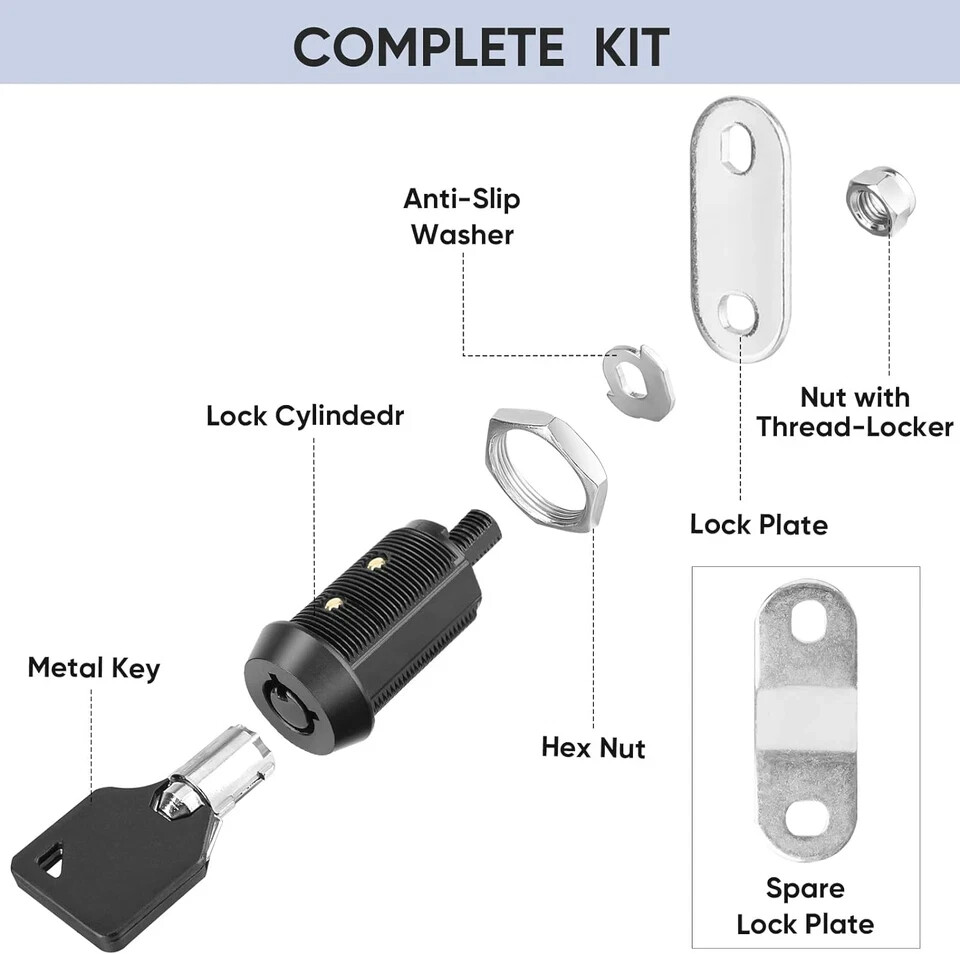 COMPLETE KIT

Anti-Slip Washer

Nut with Thread-Locker

Lock Cylindedr

Lock Plate

Metal Key

Hex Nut

Spare Lock Plate