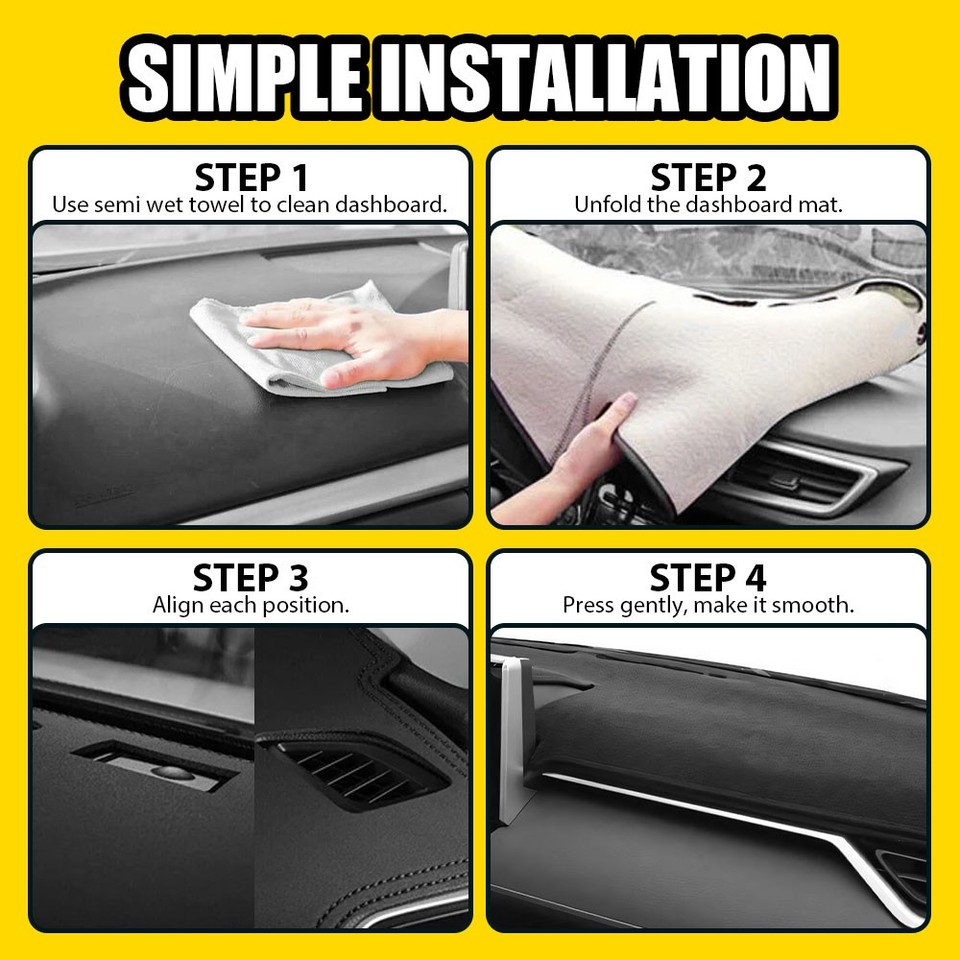 SIMPLE INSTALLATION

STEP 1
Use semi wet towel to clean dashboard.

STEP 2
Unfold the dashboard mat.

STEP 3
Align each position.

STEP 4
Press gently, make it smooth.