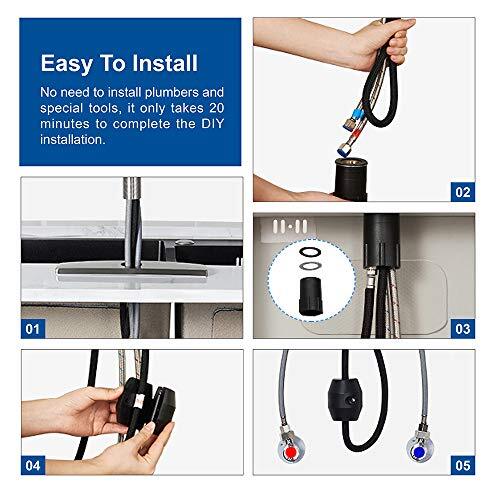 Easy To Install

No need to install plumbers and special tools, it only takes 20 minutes to complete the DIY installation.

02

01

03

04

05