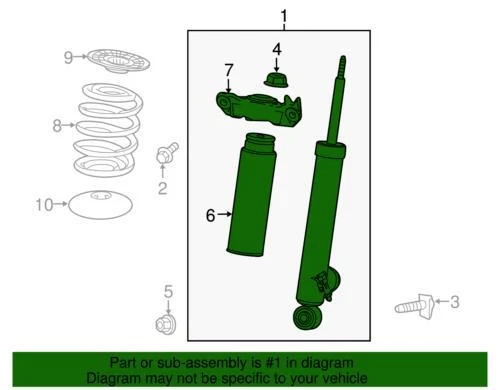 1
9
4
7
8
2
10
6
5
3

Part or sub-assembly is #1 in diagram
Diagram may not be specific to your vehicle