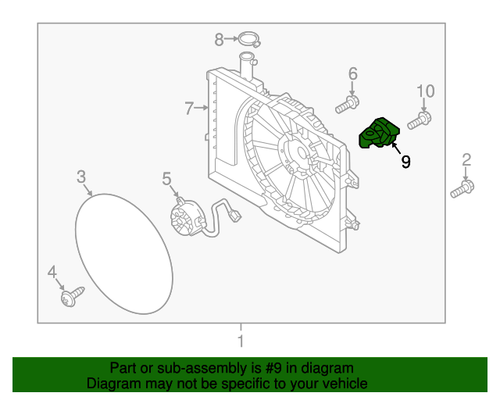 8
6
10
7
9
2
3
5
4
1

Part or sub-assembly is #9 in diagram
Diagram may not be specific to your vehicle