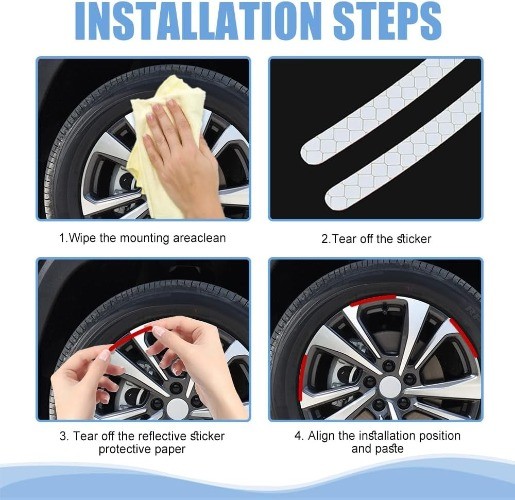 INSTALLATION STEPS

1.Wipe the mounting areaclean

2.Tear off the sticker

3. Tear off the reflective sticker protective paper

4. Align the installation position and paste