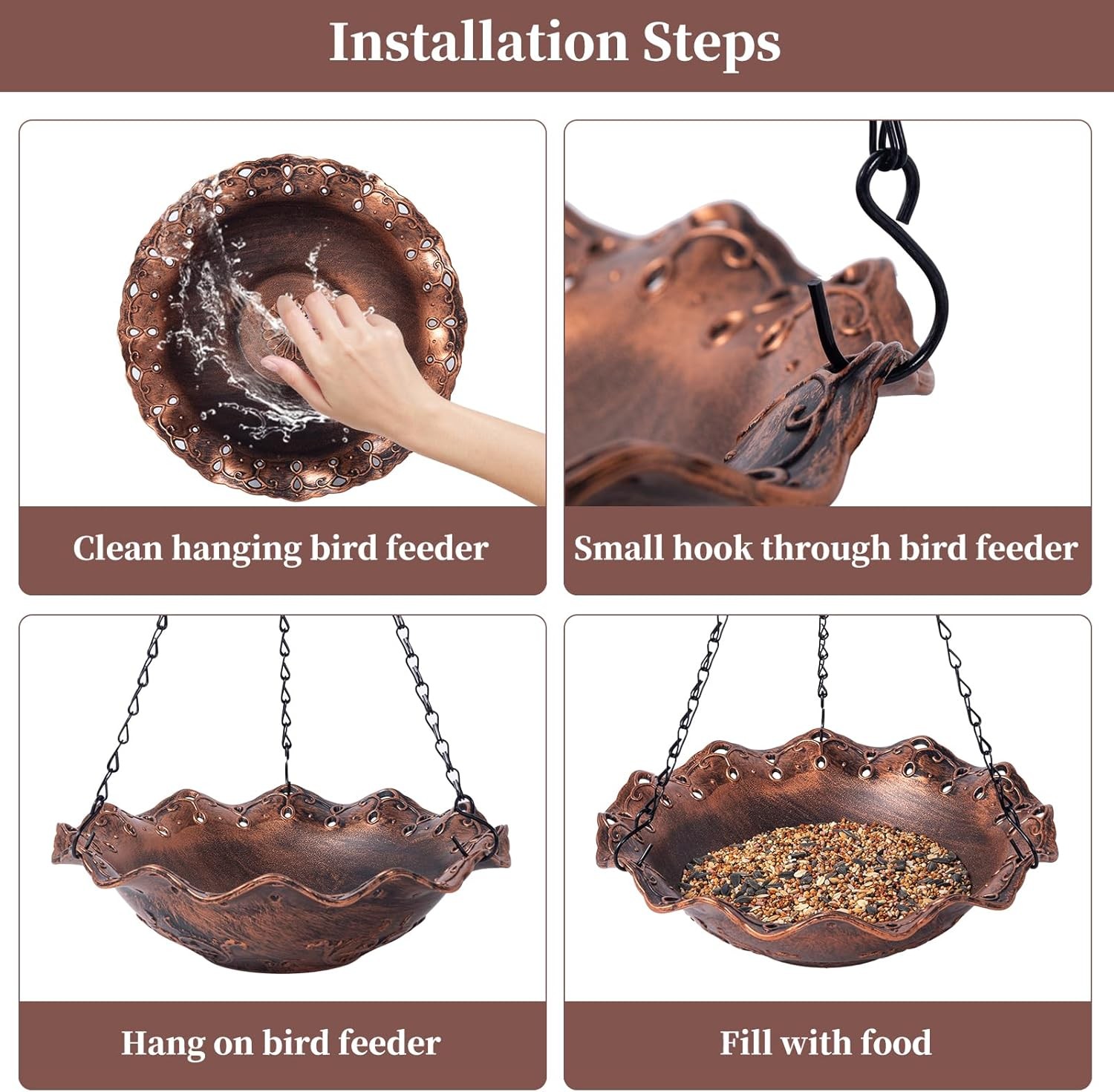 Installation Steps

Clean hanging bird feeder

Small hook through bird feeder

Hang on bird feeder

Fill with food