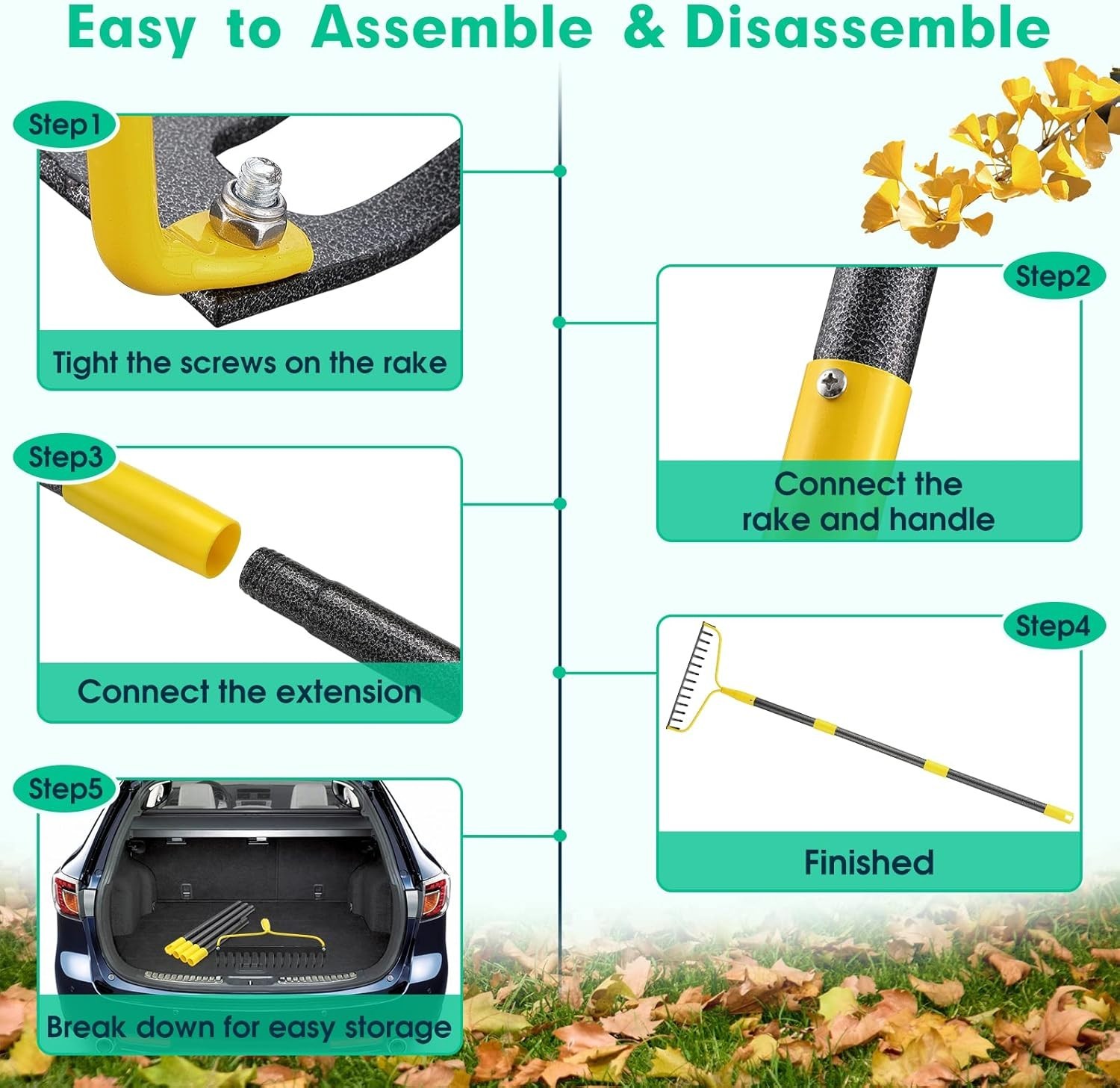 Easy to Assemble & Disassemble

Step1

Tight the screws on the rake

Step2

Connect the rake and handle

Step3

Connect the extension

Step4

Finished

Step5

Break down for easy storage