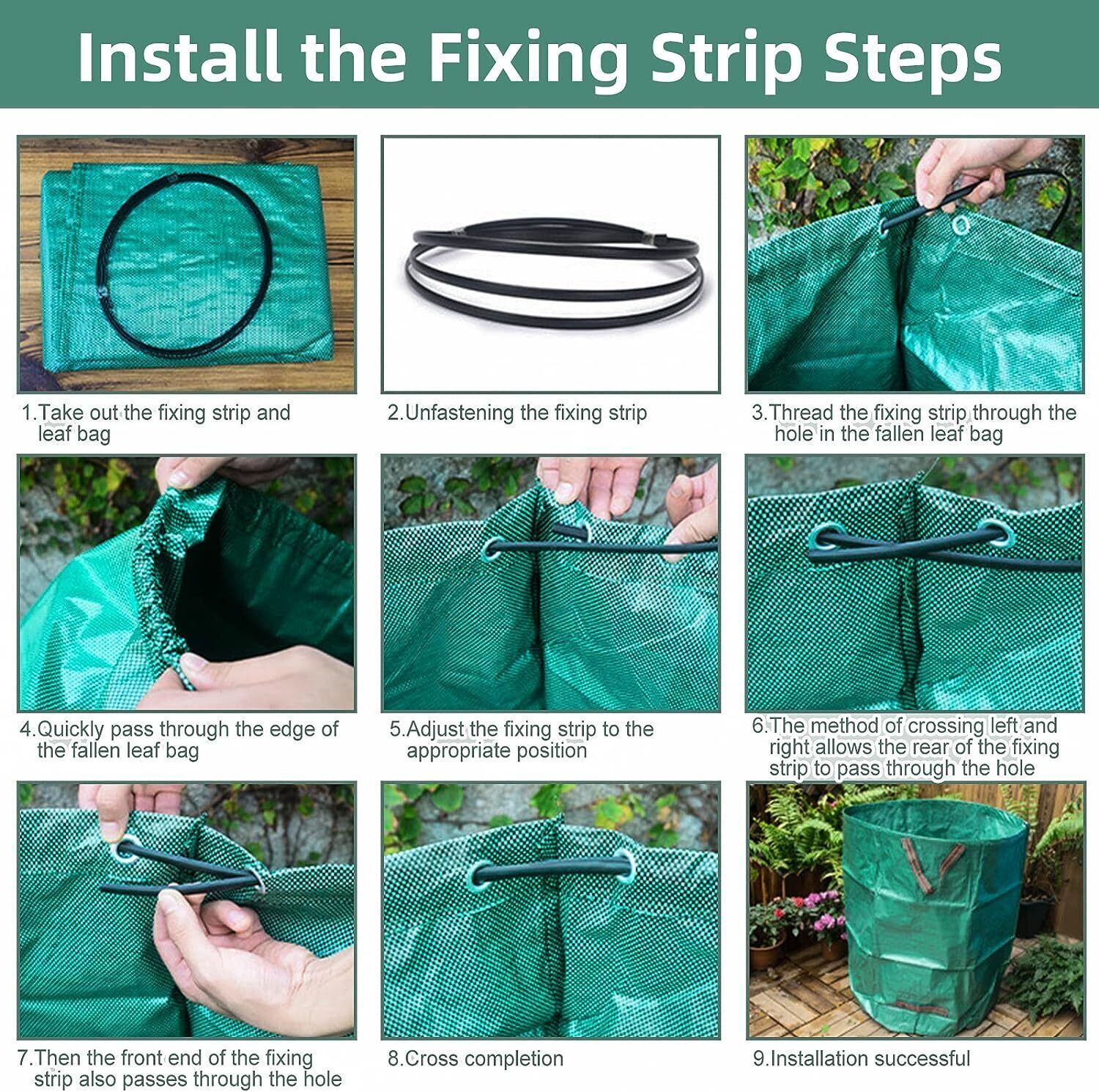 Install the Fixing Strip Steps

1.Take out the fixing strip and leaf bag

2.Unfastening the fixing strip

3.Thread the fixing strip through the hole in the fallen leaf bag

4.Quickly pass through the edge of the fallen leaf bag

5.Adjust the fixing strip to the appropriate position

6.The method of crossing left and right allows the rear of the fixing strip to pass through the hole

7.Then the front end of the fixing strip also passes through the hole

8.Cross completion

9.Installation successful