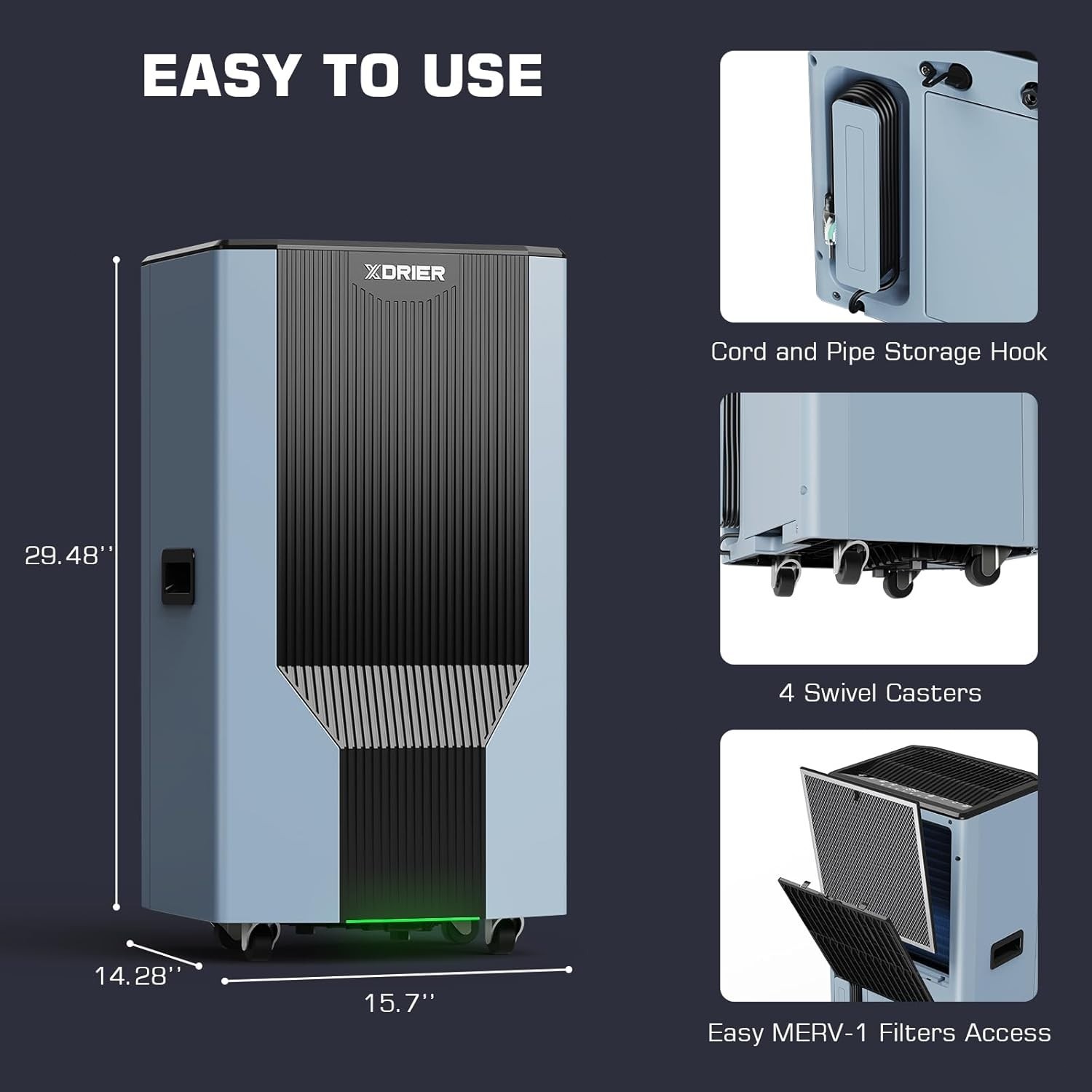 EASY TO USE

XDRIER

29.48''

14.28''

15.7''

Cord and Pipe Storage Hook

4 Swivel Casters

Easy MERV-1 Filters Access