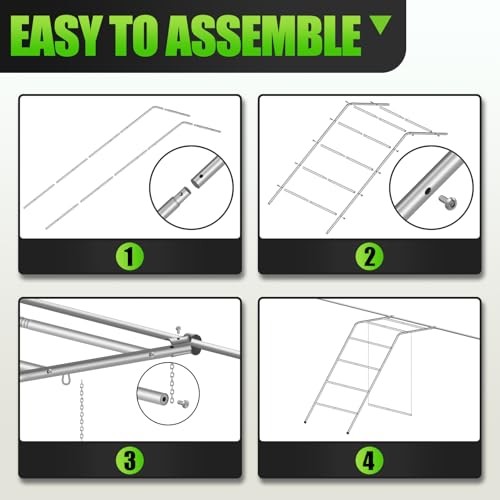 EASY TO ASSEMBLE

1

2

3

4