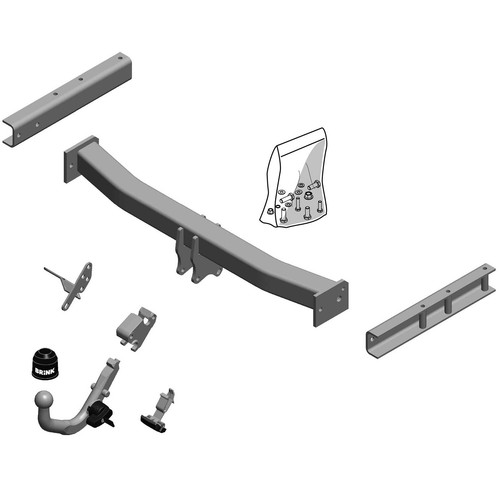 BRINK