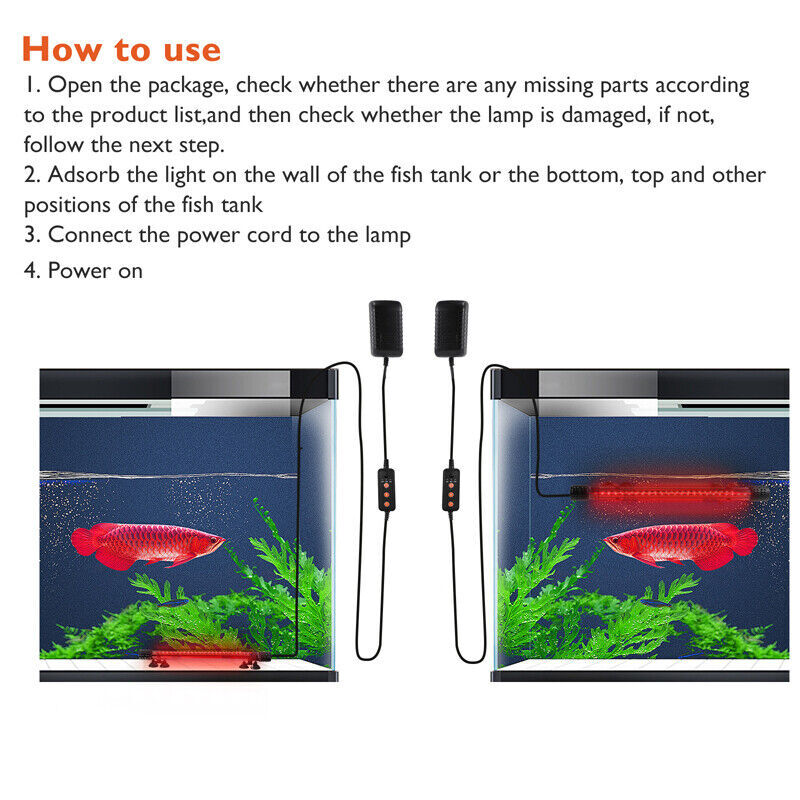 How to use

1. Open the package, check whether there are any missing parts according to the product list,and then check whether the lamp is damaged, if not, follow the next step.
2. Adsorb the light on the wall of the fish tank or the bottom, top and other positions of the fish tank
3. Connect the power cord to the lamp
4. Power on