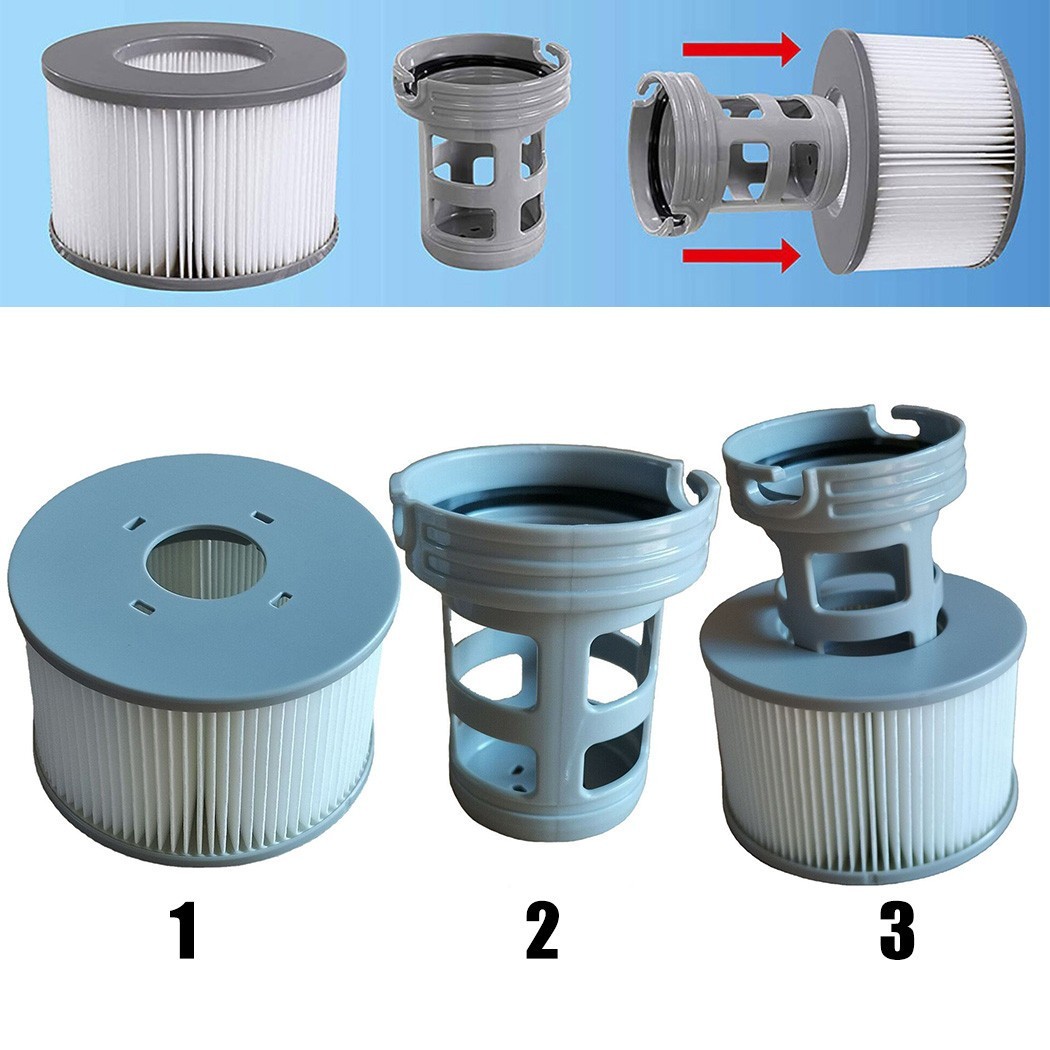 1
2
3