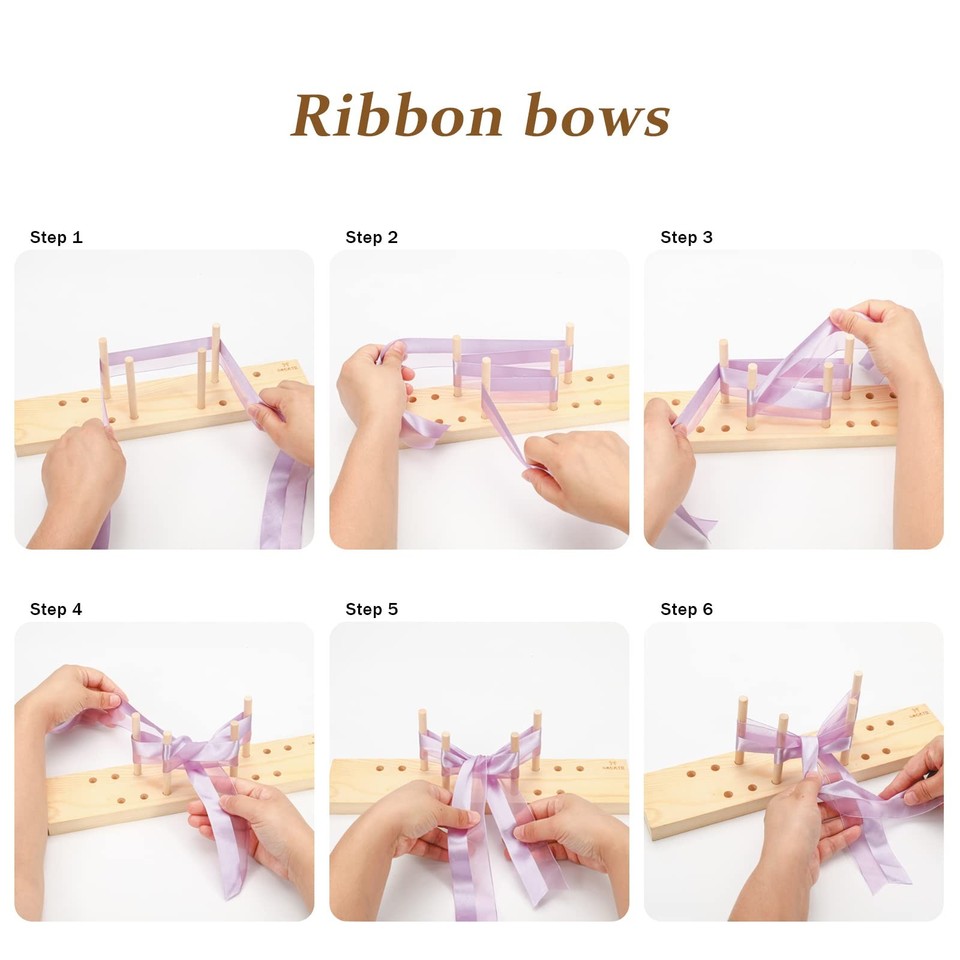 Ribbon bows

Step 1

Step 2

Step 3

Step 4

Step 5

Step 6