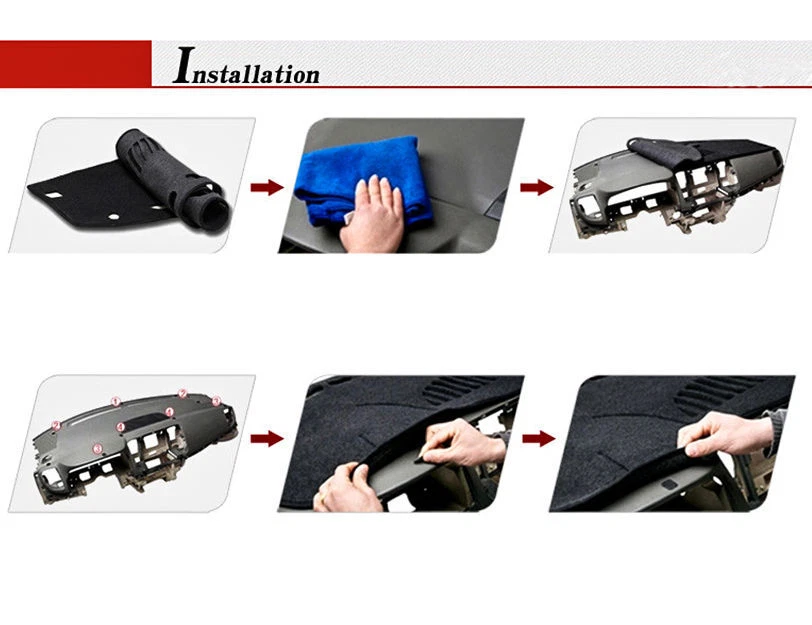 Installation