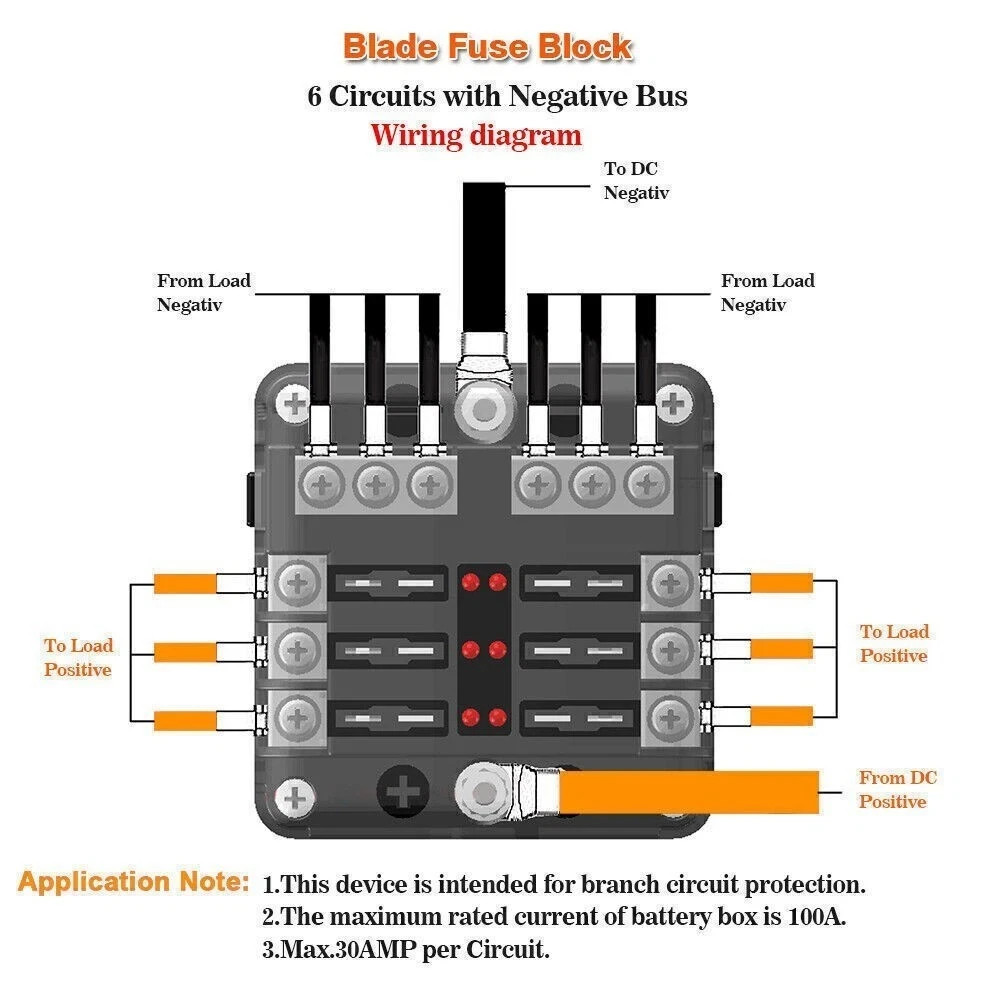 Blade Fuse Block

6 Circuits with Negative Bus

Wiring diagram

To DC Negativ

From Load Negativ

From Load Negativ

To Load Positive

To Load Positive

From DC Positive

Application Note: 1.This device is intended for branch circuit protection.
2.The maximum rated current of battery box is 100A.
3.Max.30AMP per Circuit.