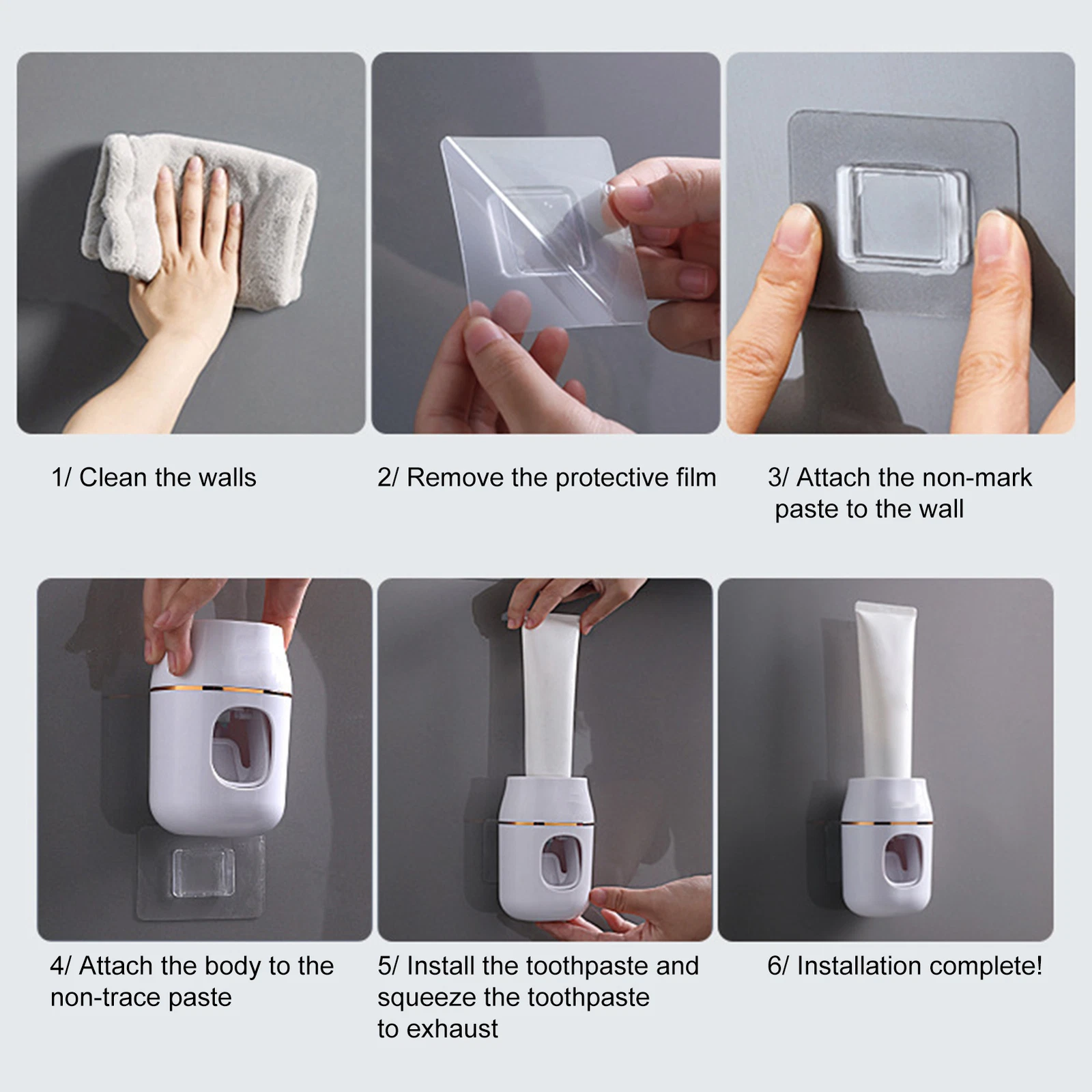 1/ Clean the walls

2/ Remove the protective film

3/ Attach the non-mark paste to the wall

4/ Attach the body to the non-trace paste

5/ Install the toothpaste and squeeze the toothpaste to exhaust

6/ Installation complete!