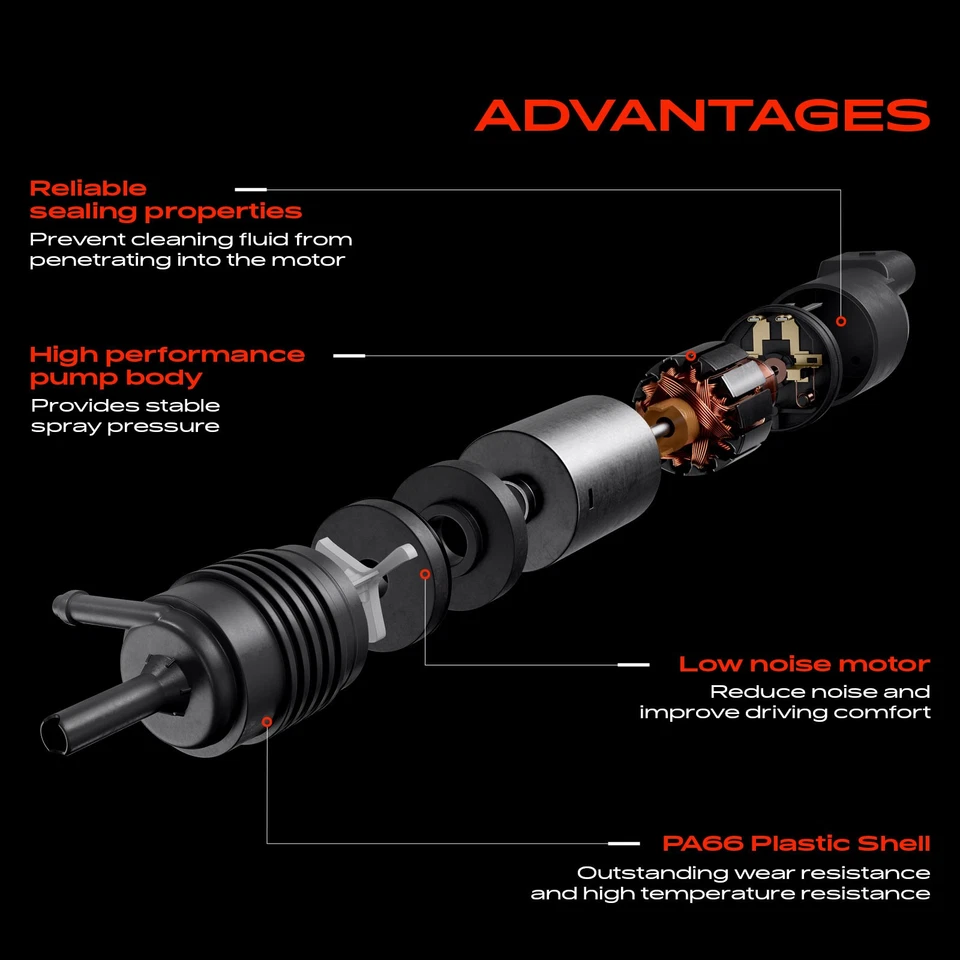 ADVANTAGES

Reliable sealing properties
Prevent cleaning fluid from penetrating into the motor

High performance pump body
Provides stable spray pressure

Low noise motor
Reduce noise and improve driving comfort

PA66 Plastic Shell
Outstanding wear resistance and high temperature resistance