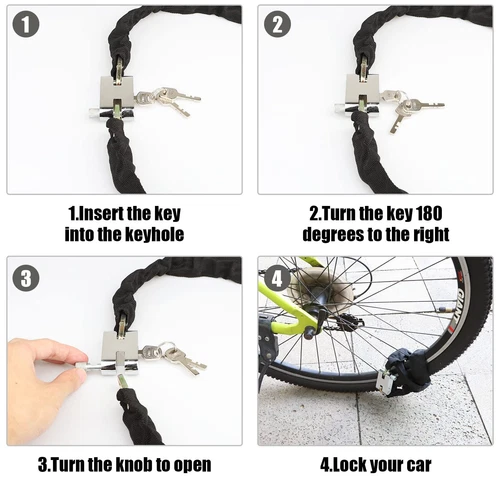 1

1.Insert the key into the keyhole

2

2.Turn the key 180 degrees to the right

3

3.Turn the knob to open

4

GIANT

4.Lock your car