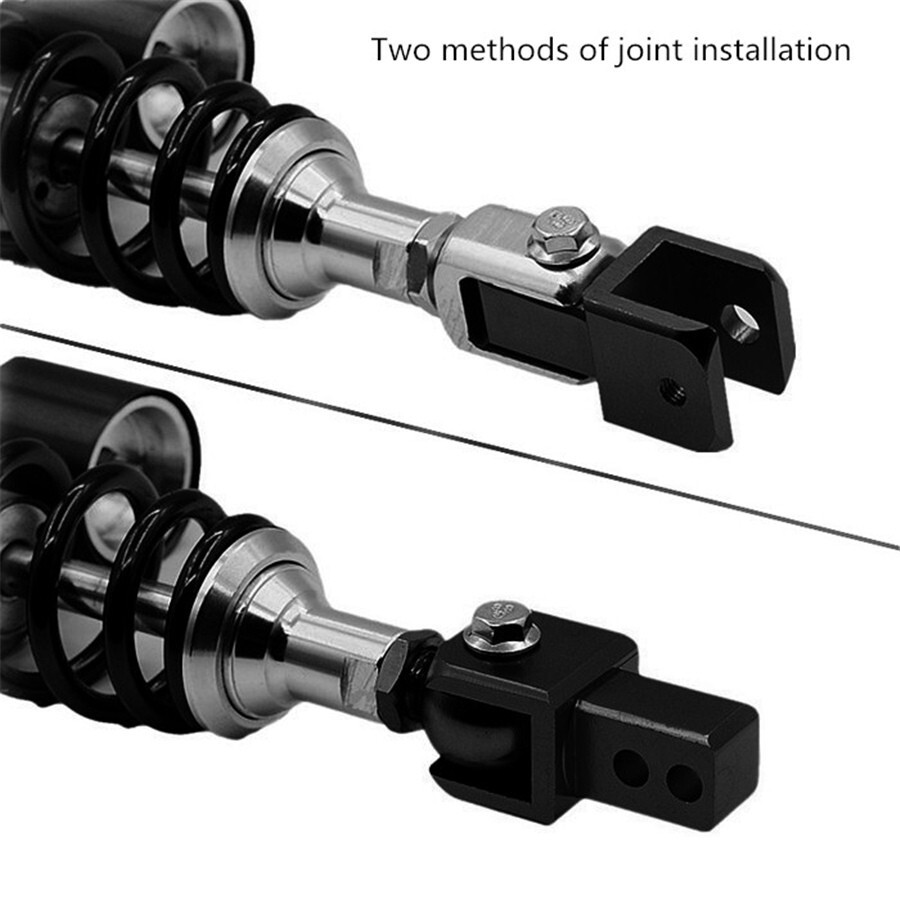 Two methods of joint installation