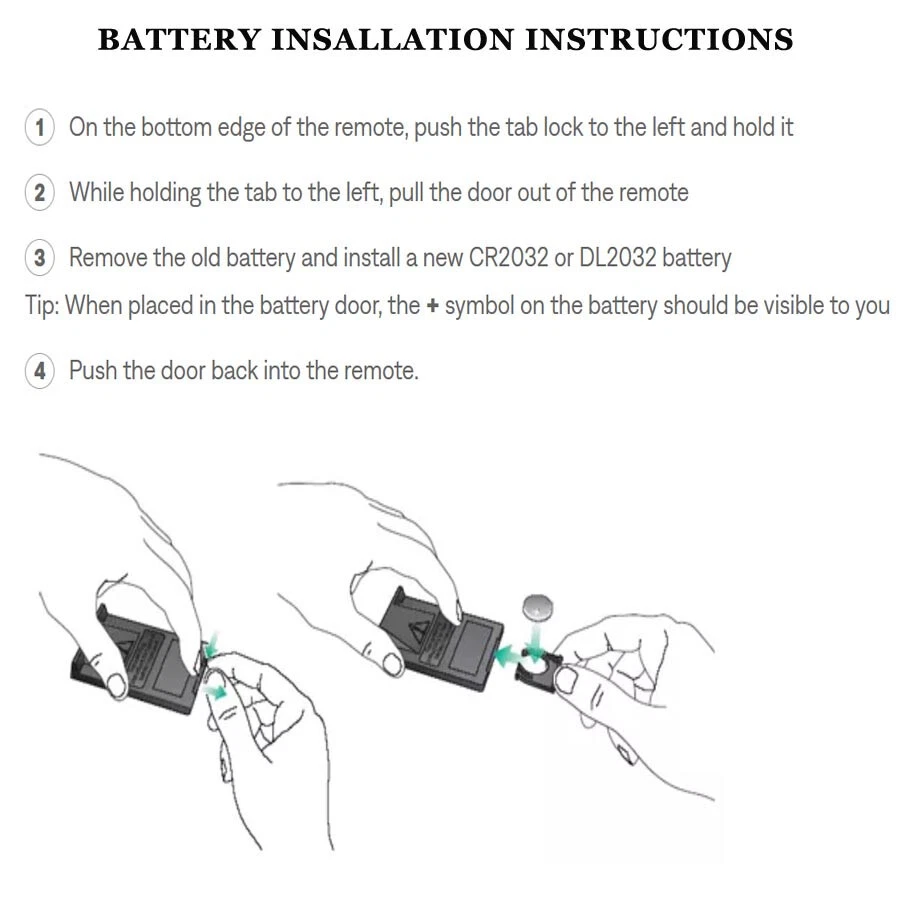 BATTERY INSALLATION INSTRUCTIONS

1 On the bottom edge of the remote, push the tab lock to the left and hold it

2 While holding the tab to the left, pull the door out of the remote

3 Remove the old battery and install a new CR2032 or DL2032 battery
Tip: When placed in the battery door, the + symbol on the battery should be visible to you

4 Push the door back into the remote.