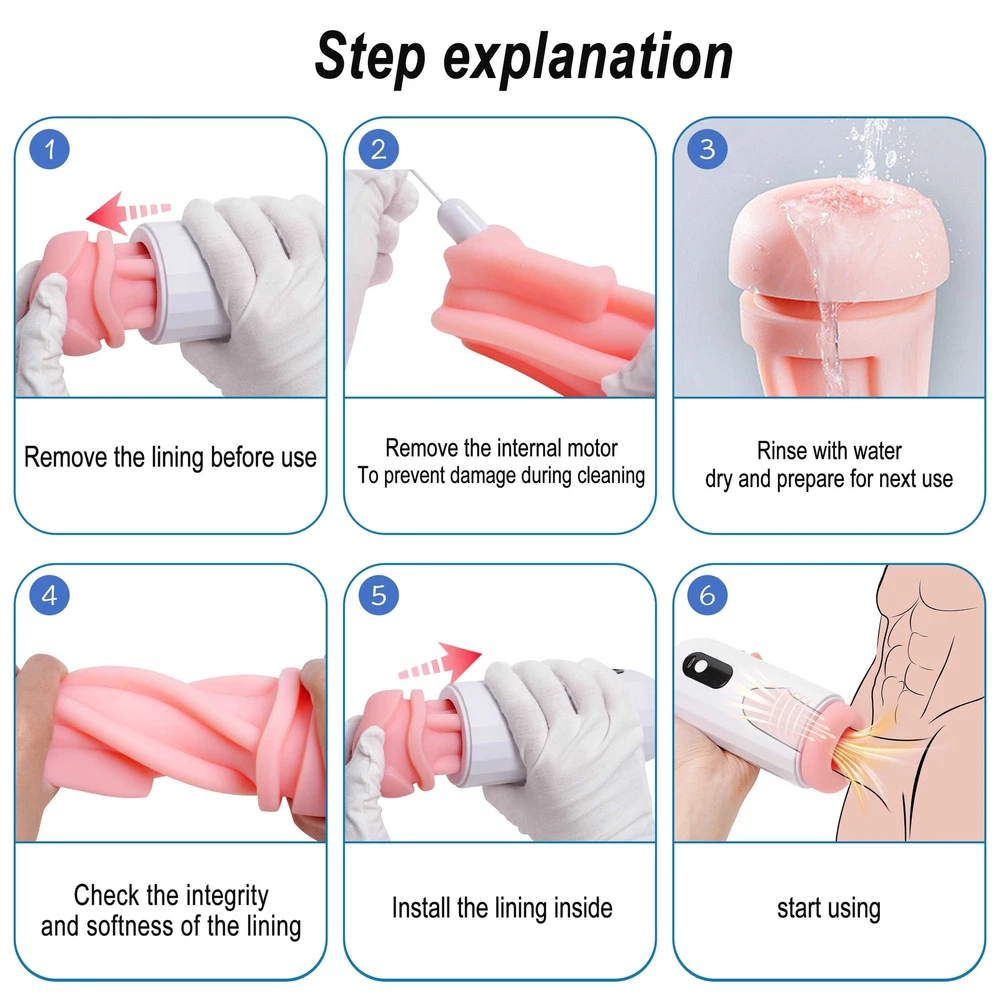 Step explanation

1

Remove the lining before use

2

Remove the internal motor
To prevent damage during cleaning

3

Rinse with water
dry and prepare for next use

4

Check the integrity
and softness of the lining

5

Install the lining inside

6

start using