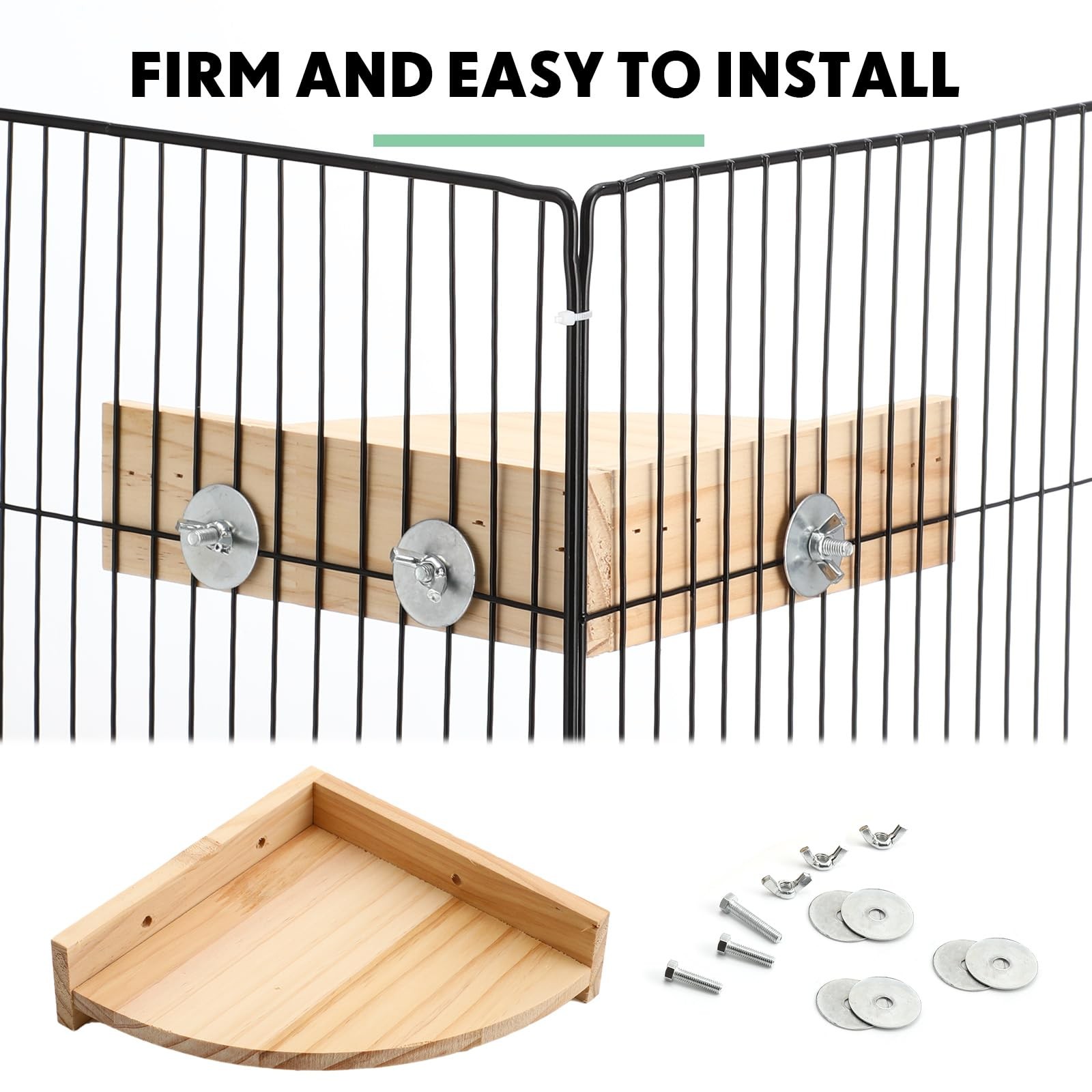 FIRM AND EASY TO INSTALL