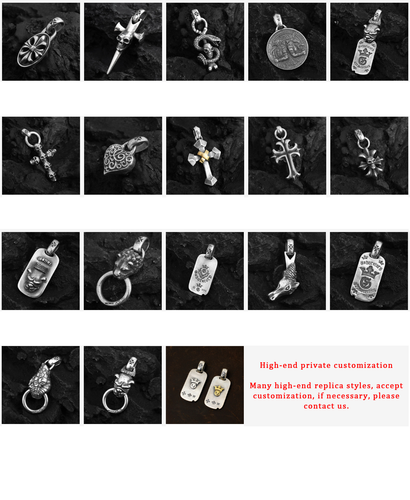 High-end private customization

Many high-end replica styles, accept customization, if necessary, please contact us.