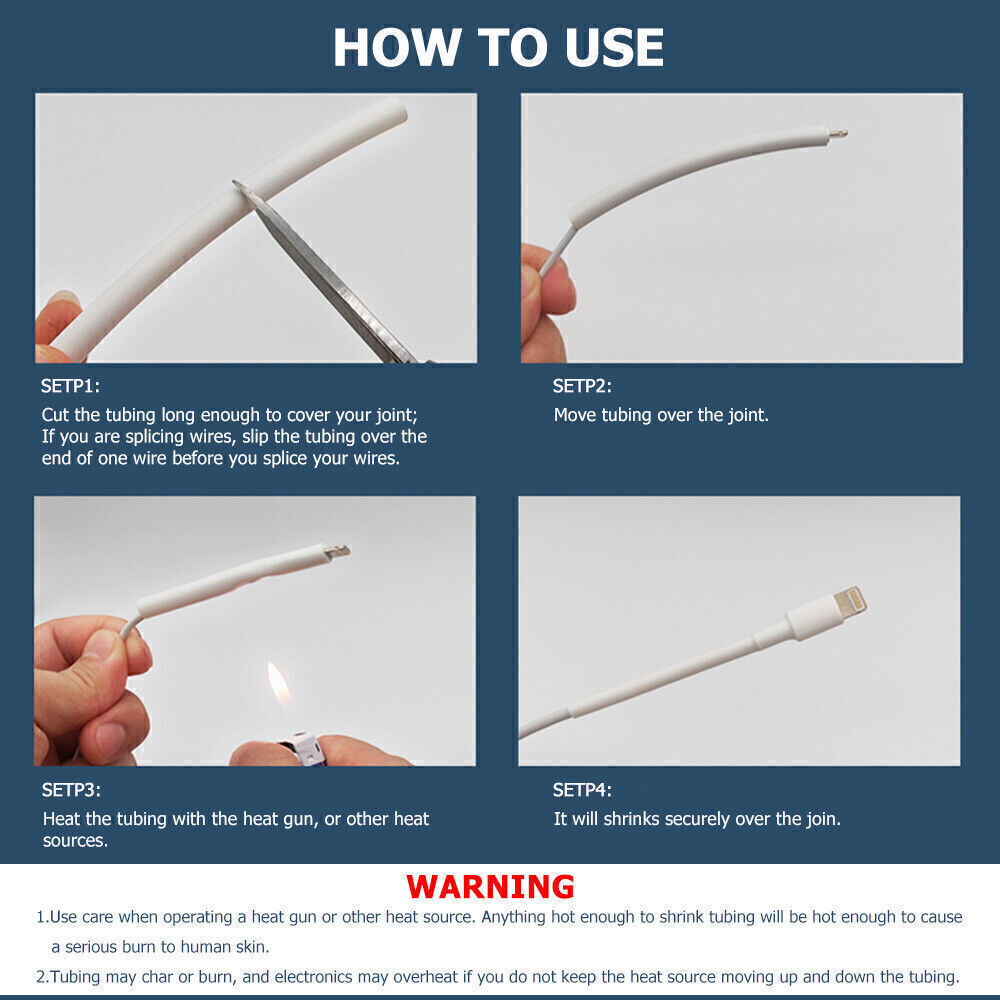 HOW TO USE

SETP1:
Cut the tubing long enough to cover your joint; If you are splicing wires, slip the tubing over the end of one wire before you splice your wires.

SETP2:
Move tubing over the joint.

SETP3:
Heat the tubing with the heat gun, or other heat sources.

SETP4:
It will shrinks securely over the join.

WARNING
1.Use care when operating a heat gun or other heat source. Anything hot enough to shrink tubing will be hot enough to cause a serious burn to human skin.
2.Tubing may char or burn, and electronics may overheat if you do not keep the heat source moving up and down the tubing.