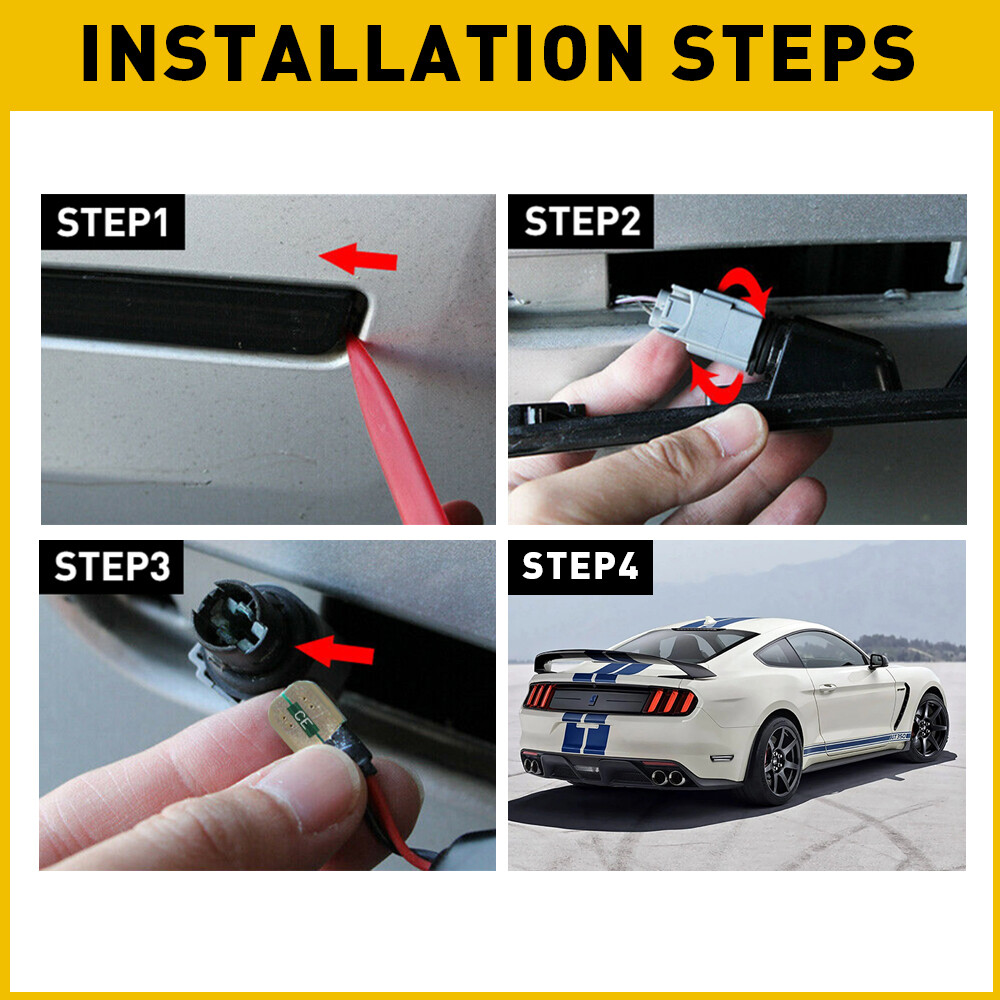 INSTALLATION STEPS

STEP1

STEP2

STEP3

CE

STEP4