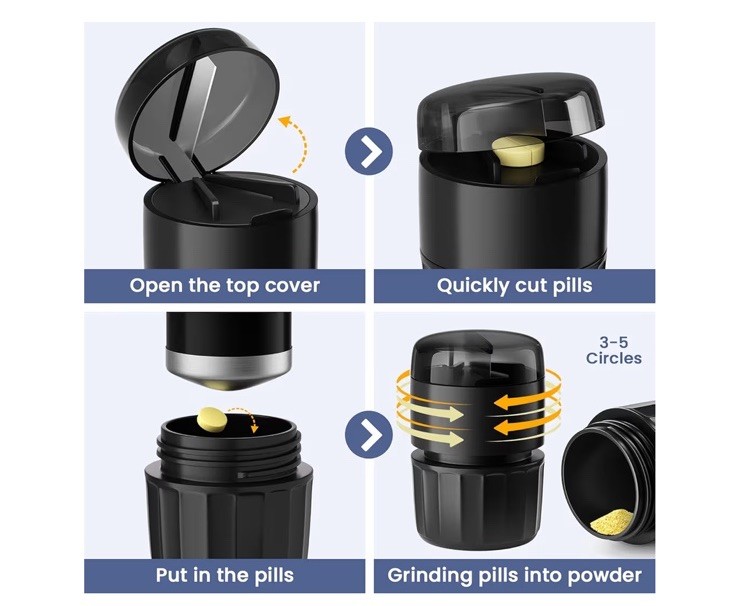 Open the top cover

Quickly cut pills

3-5 Circles

Put in the pills

Grinding pills into powder