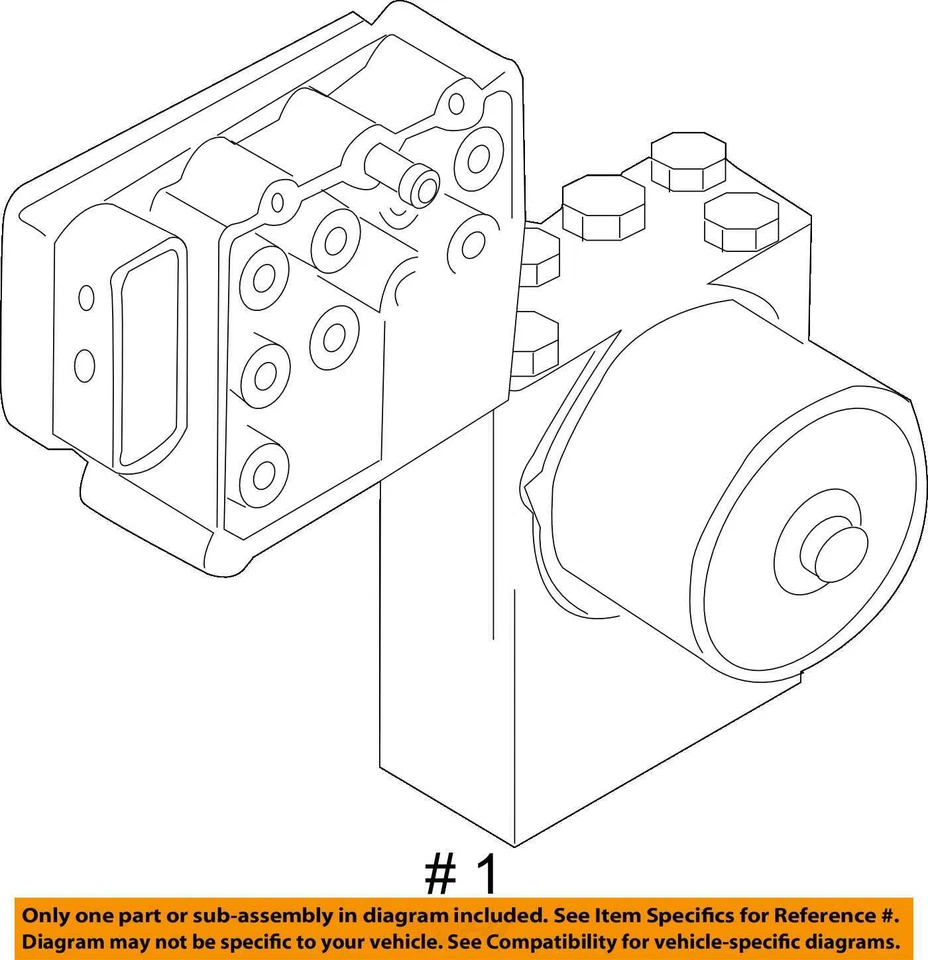 # 1

Only one part or sub-assembly in diagram included. See Item Specifics for Reference #.
Diagram may not be specific to your vehicle. See Compatibility for vehicle-specific diagrams.