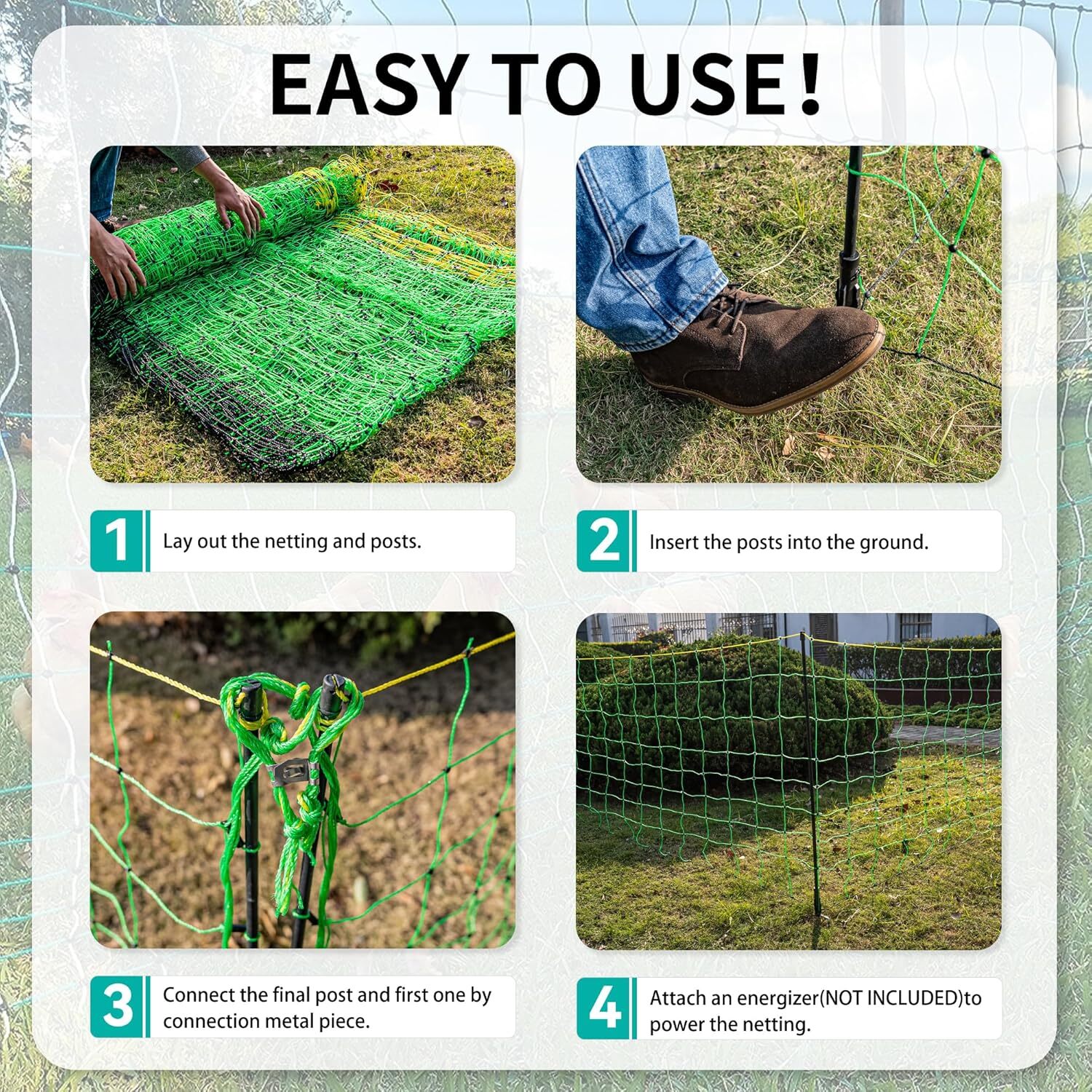 EASY TO USE!

1 Lay out the netting and posts.

2 Insert the posts into the ground.

3 Connect the final post and first one by connection metal piece.

4 Attach an energizer(NOT INCLUDED)to power the netting.