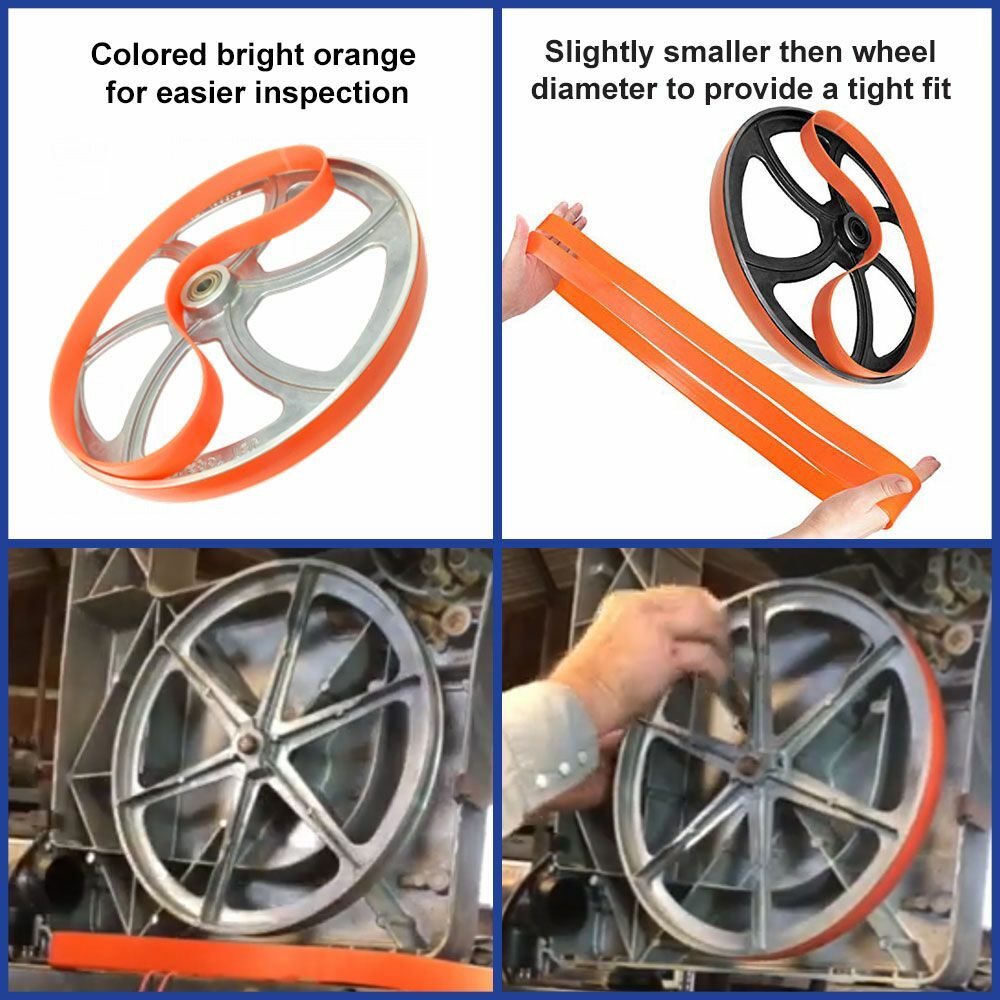 Colored bright orange for easier inspection

Slightly smaller then wheel diameter to provide a tight fit