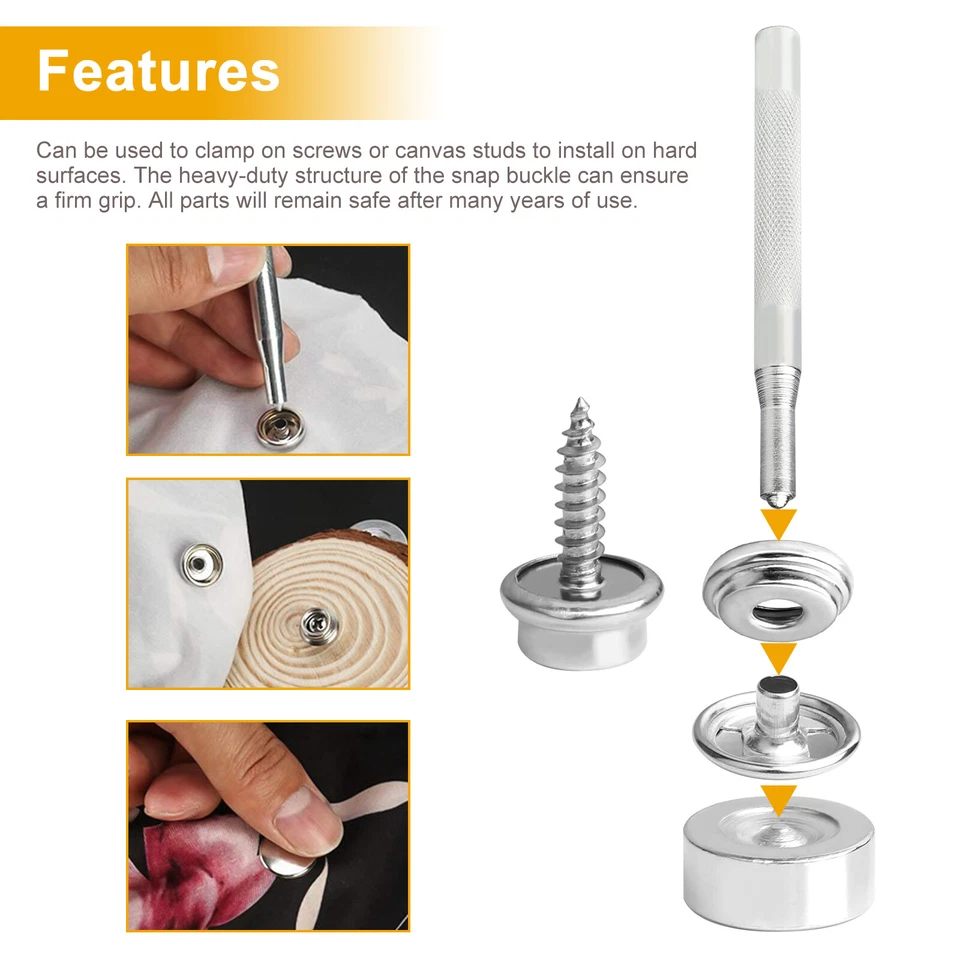 Features

Can be used to clamp on screws or canvas studs to install on hard surfaces. The heavy-duty structure of the snap buckle can ensure a firm grip. All parts will remain safe after many years of use.