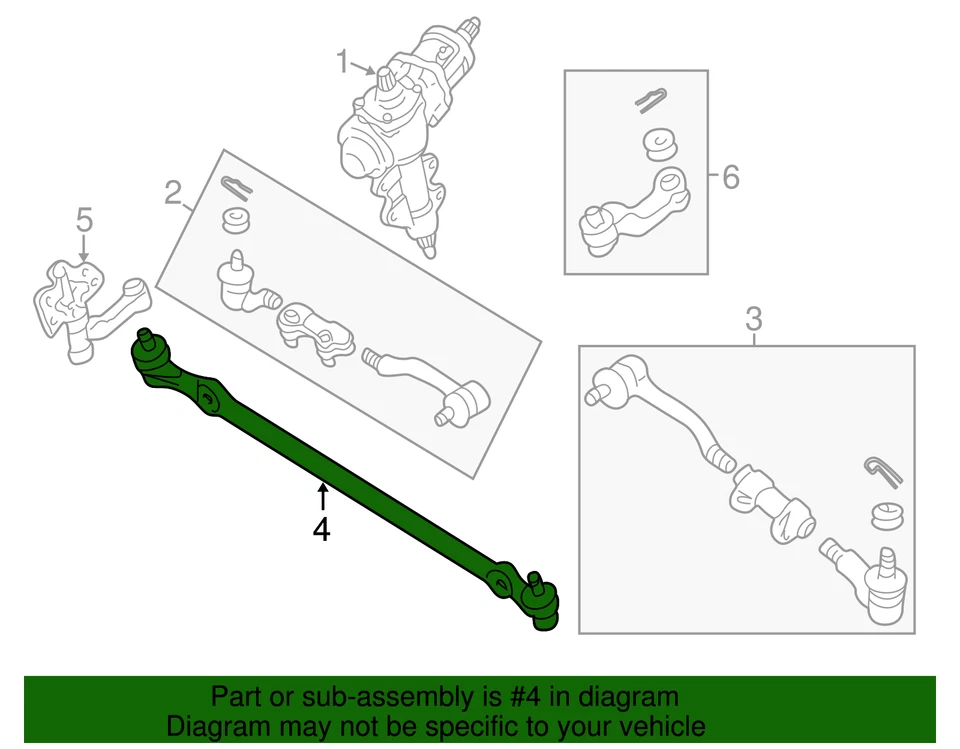 1
2
5
6
3
4

Part or sub-assembly is #4 in diagram
Diagram may not be specific to your vehicle