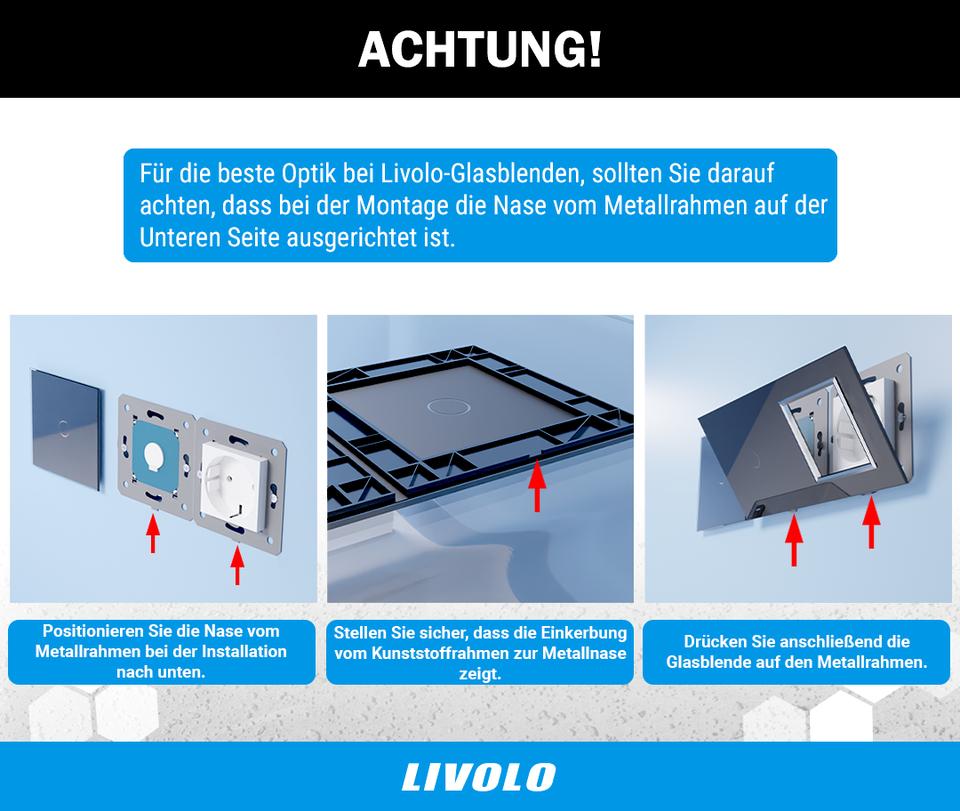 ACHTUNG!

Für die beste Optik bei Livolo-Glasblenden, sollten Sie darauf achten, dass bei der Montage die Nase vom Metallrahmen auf der Unteren Seite ausgerichtet ist.

Positionieren Sie die Nase vom Metallrahmen bei der Installation nach unten.

Stellen Sie sicher, dass die Einkerbung vom Kunststoffrahmen zur Metallnase zeigt.

Drücken Sie anschließend die Glasblende auf den Metallrahmen.

LIVOLO